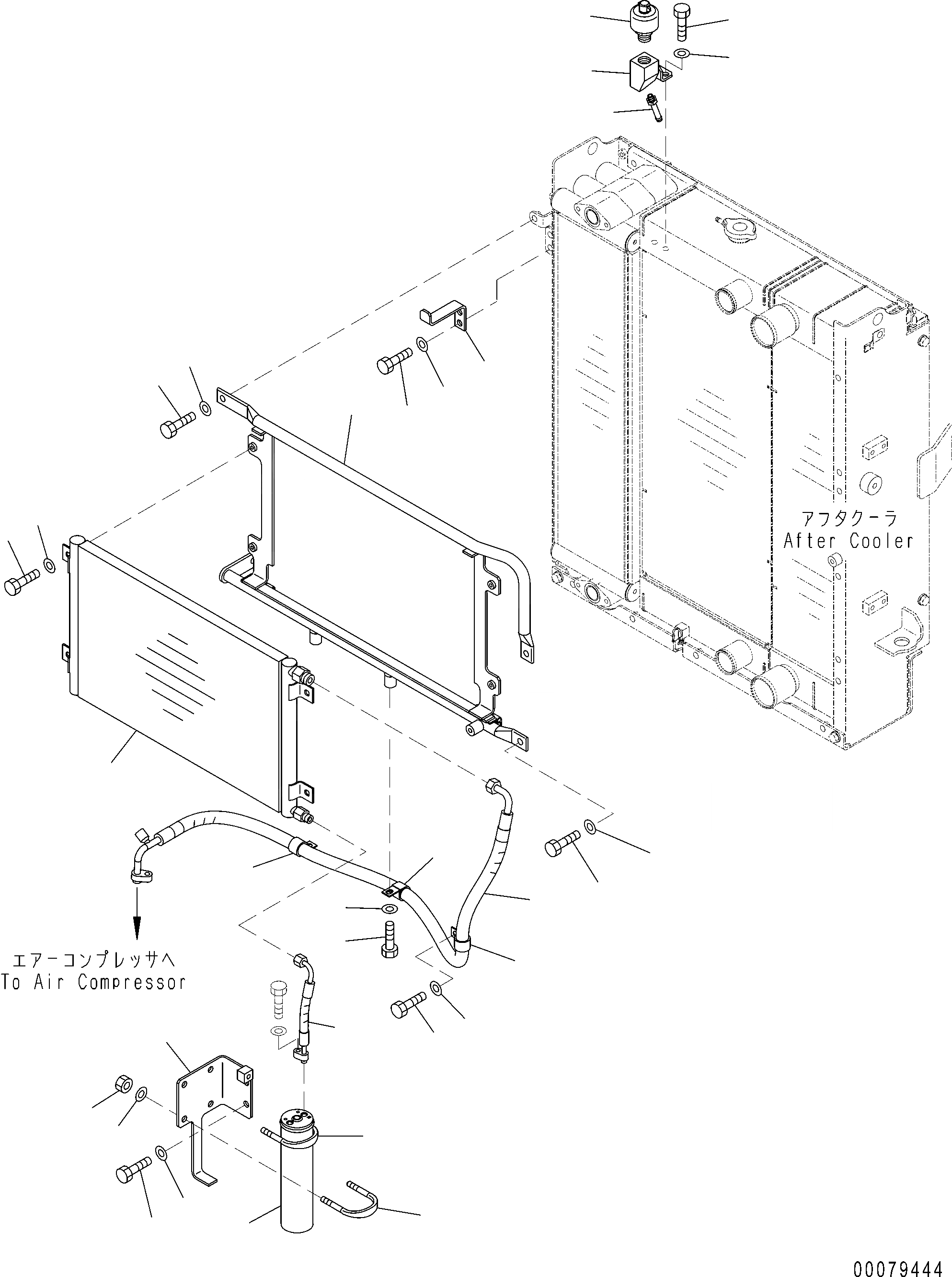 アフタクーラ
After Cooler

エアーコンプレッサへ
To Air Compressor

00079444