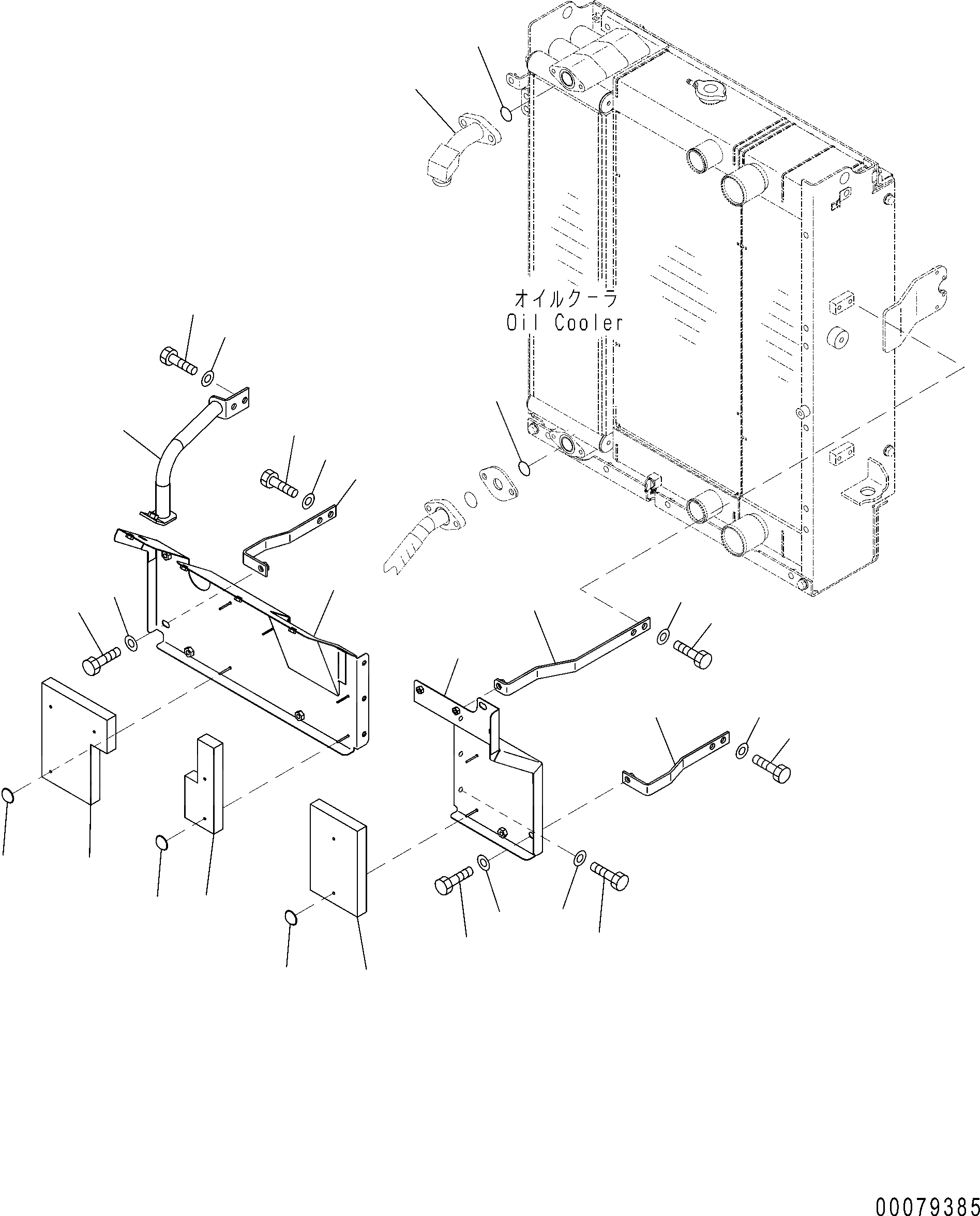 オイルクーラ
Oil Cooler

00079385