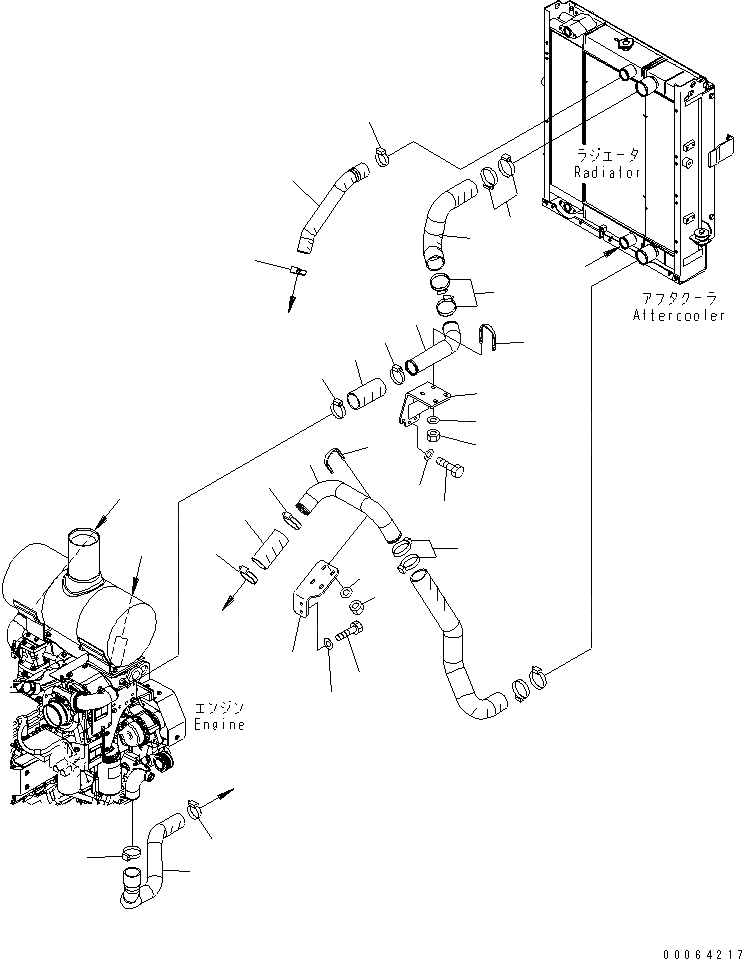 ラジエータ
Radiator

アフタクーラ
Aftercooler

エンジン
Engine

00064217