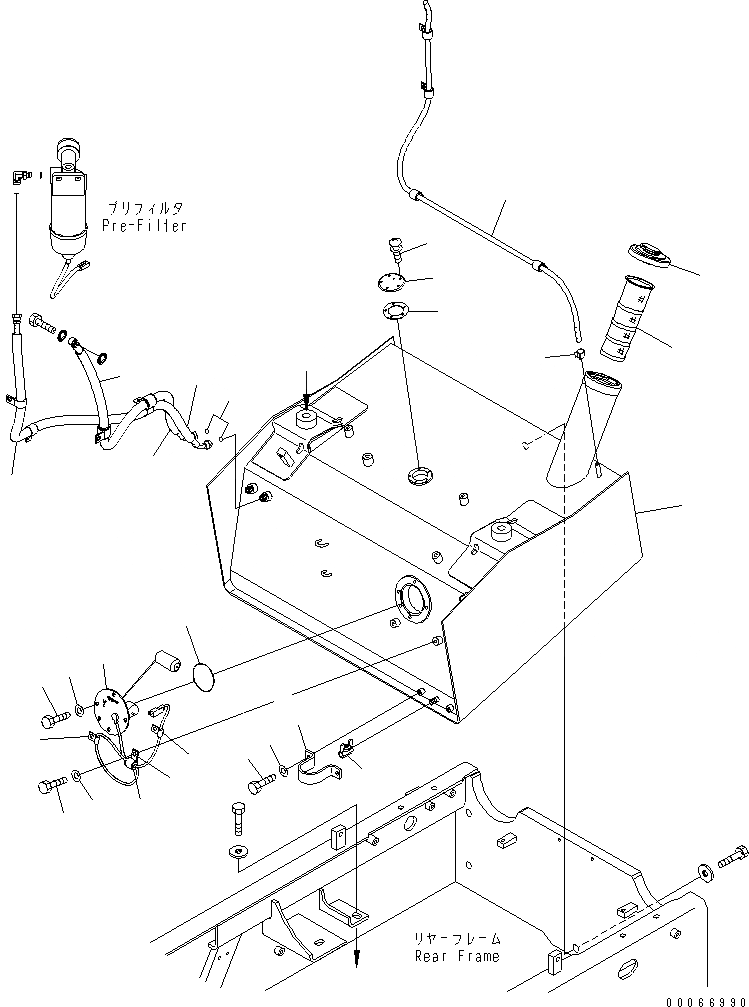 プリフィルタ
Pre-Filter

リヤーフレーム
Rear Frame

00066990