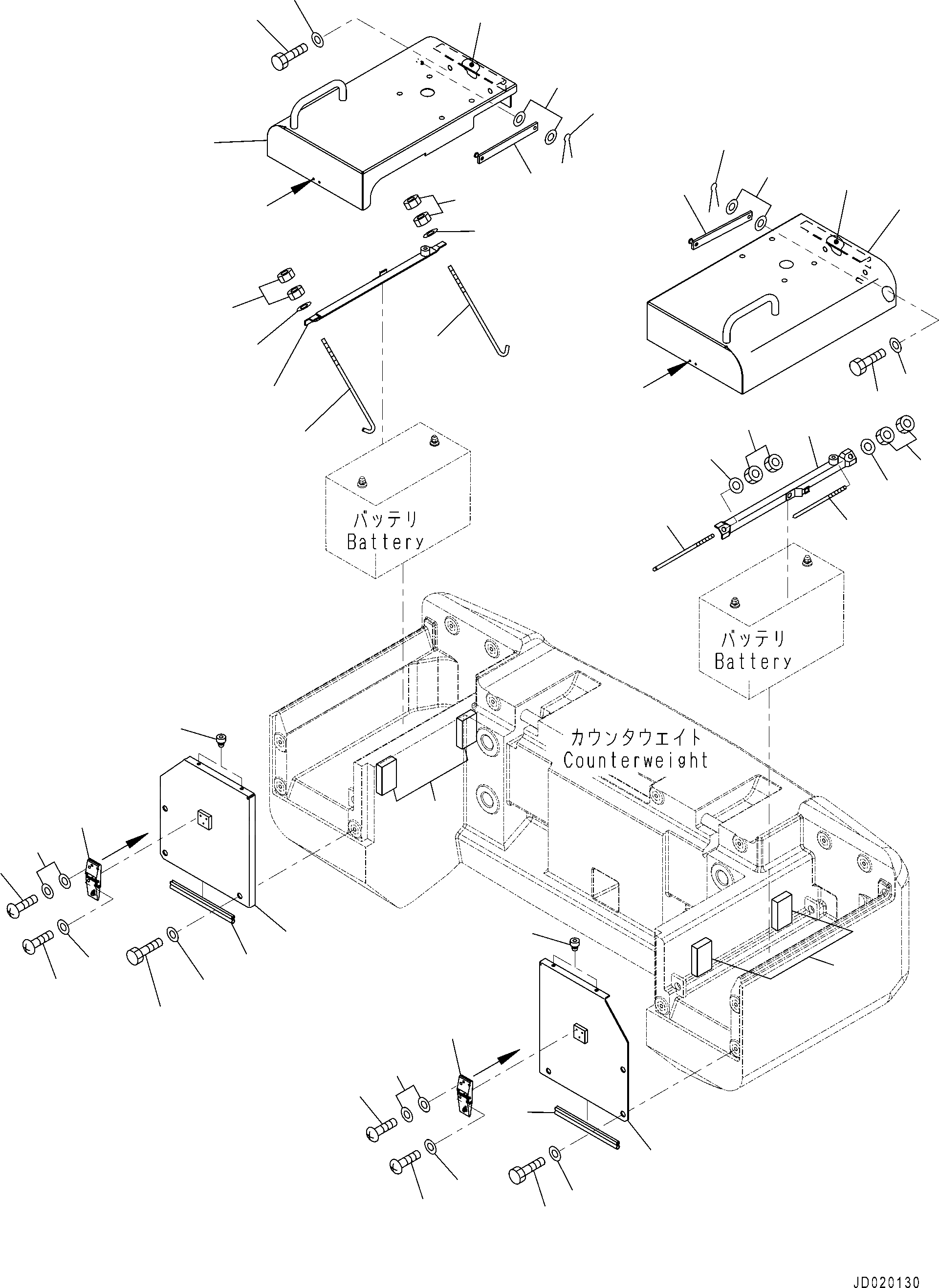 バッテリ
Battery

バッテリ
Battery

カウンタウエイト
Counterweight

JD020130