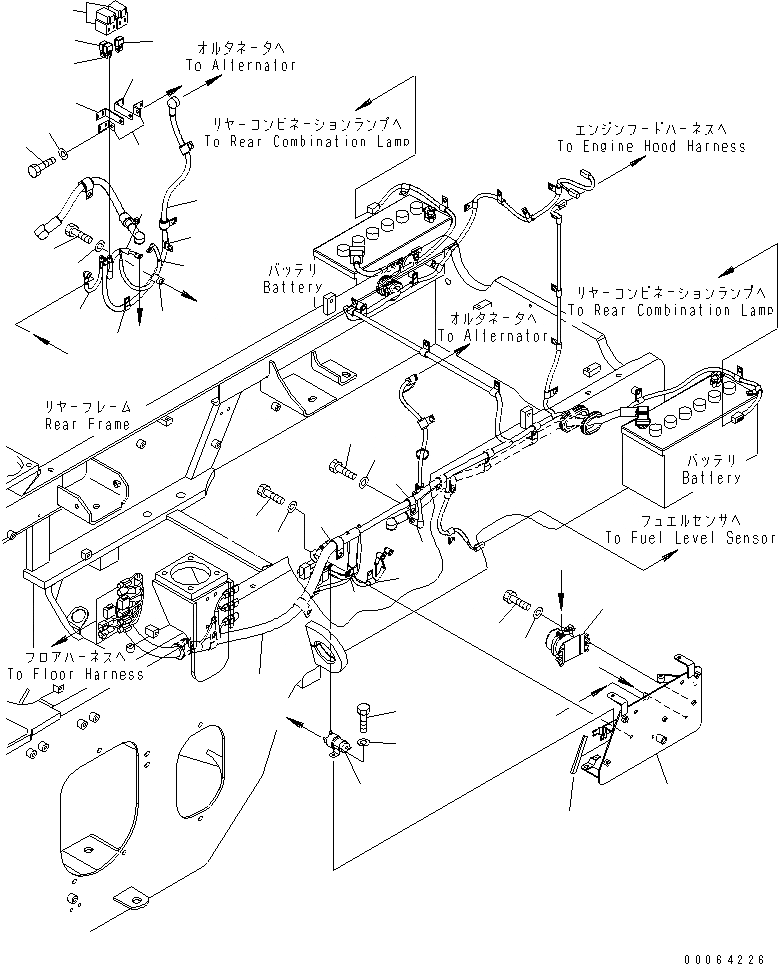 オルタネータへ
To Alternator

リヤーコンビネーションランプへ
To Rear Combination Lamp

エンジンフードハーネスへ
To Engine Hood Harness

バッテリ
Battery

リヤーコンビネーションランプへ
To Rear Combination Lamp

オルタネータへ
To Alternator

リヤーフレーム
Rear Frame

バッテリ
Battery

フュエルセンサへ
To Fuel Level Sensor

フロアハーネスへ
To Floor Harness

00064226