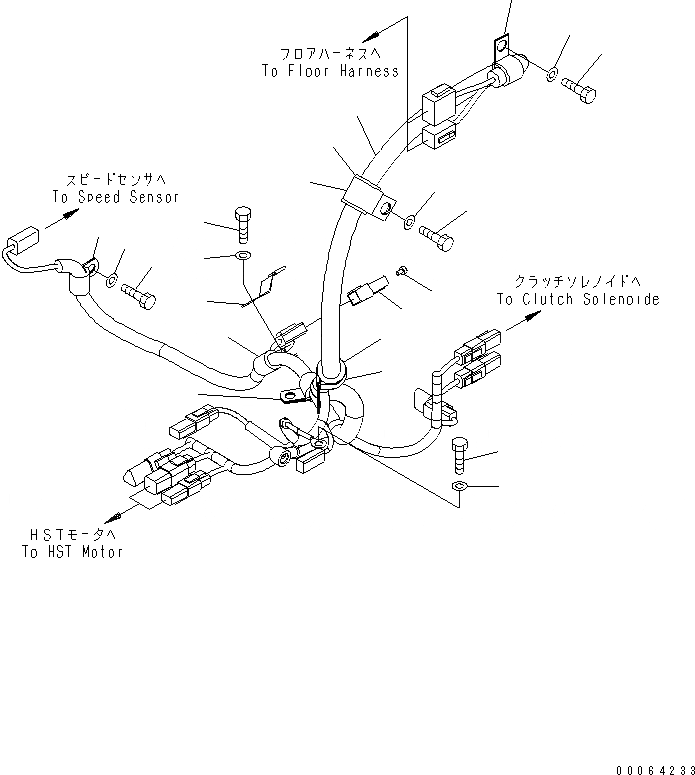 フロアハーネスへ
To Floor Harness

スピードセンサへ
To Speed Sensor

クラッチソレノイドへ
To Clutch Solenoide

HSTモータへ
To HST Motor

00064233