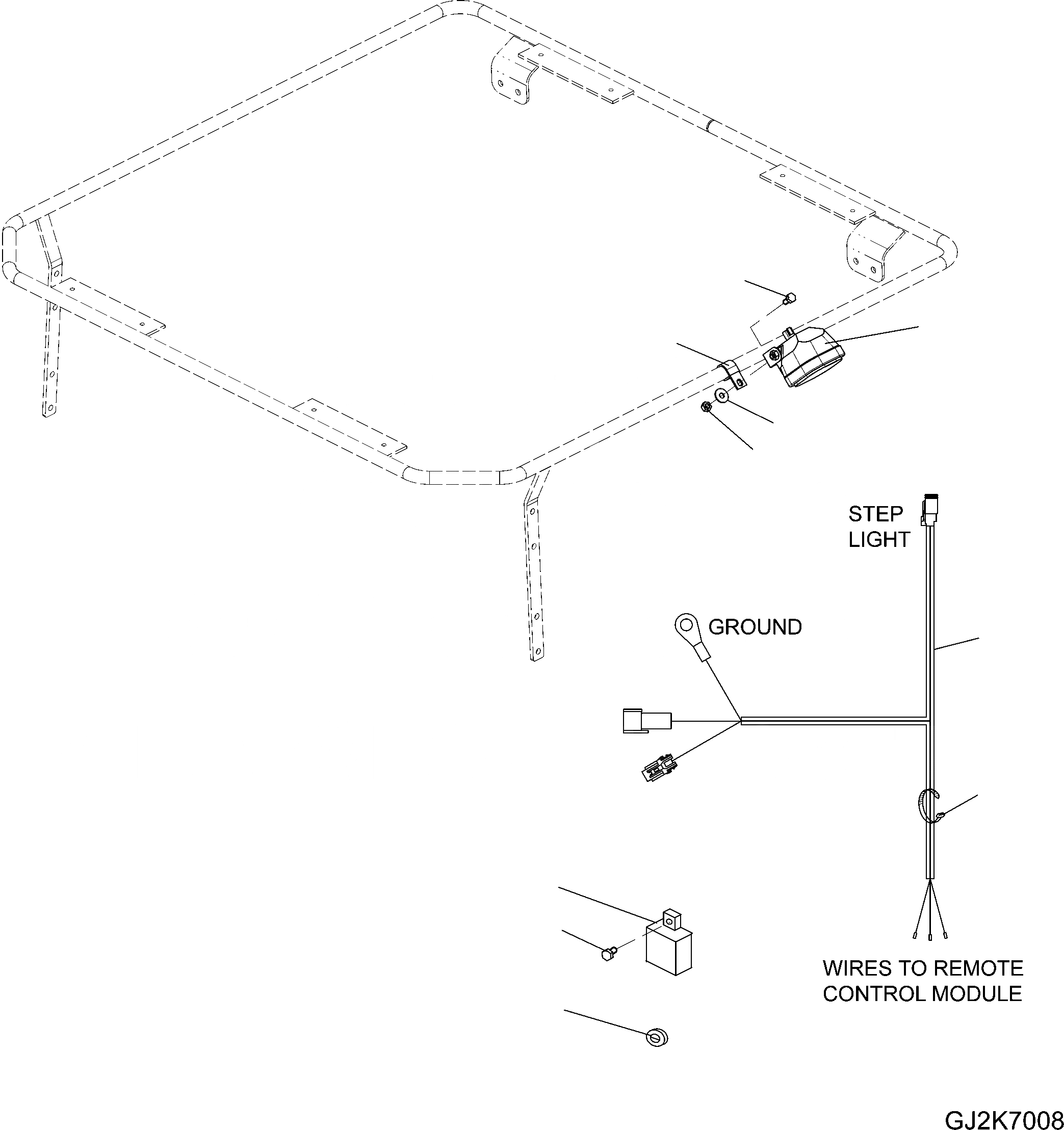 STEP LIGHT

GROUND

WIRES TO REMOTE CONTROL MODULE

GJ2K7008