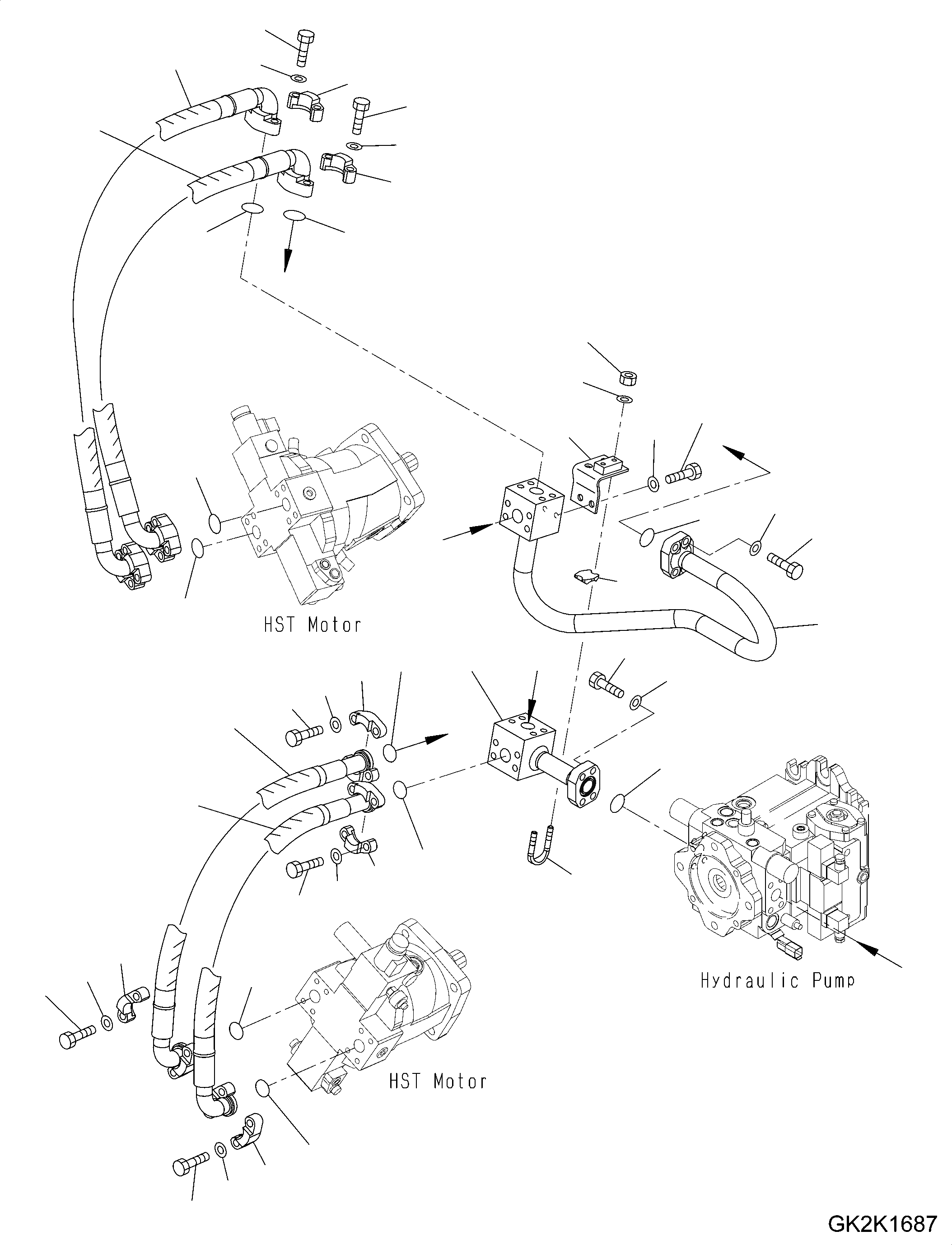 HST Motor

Hydraulic Pump

HST Motor

GK2K1687