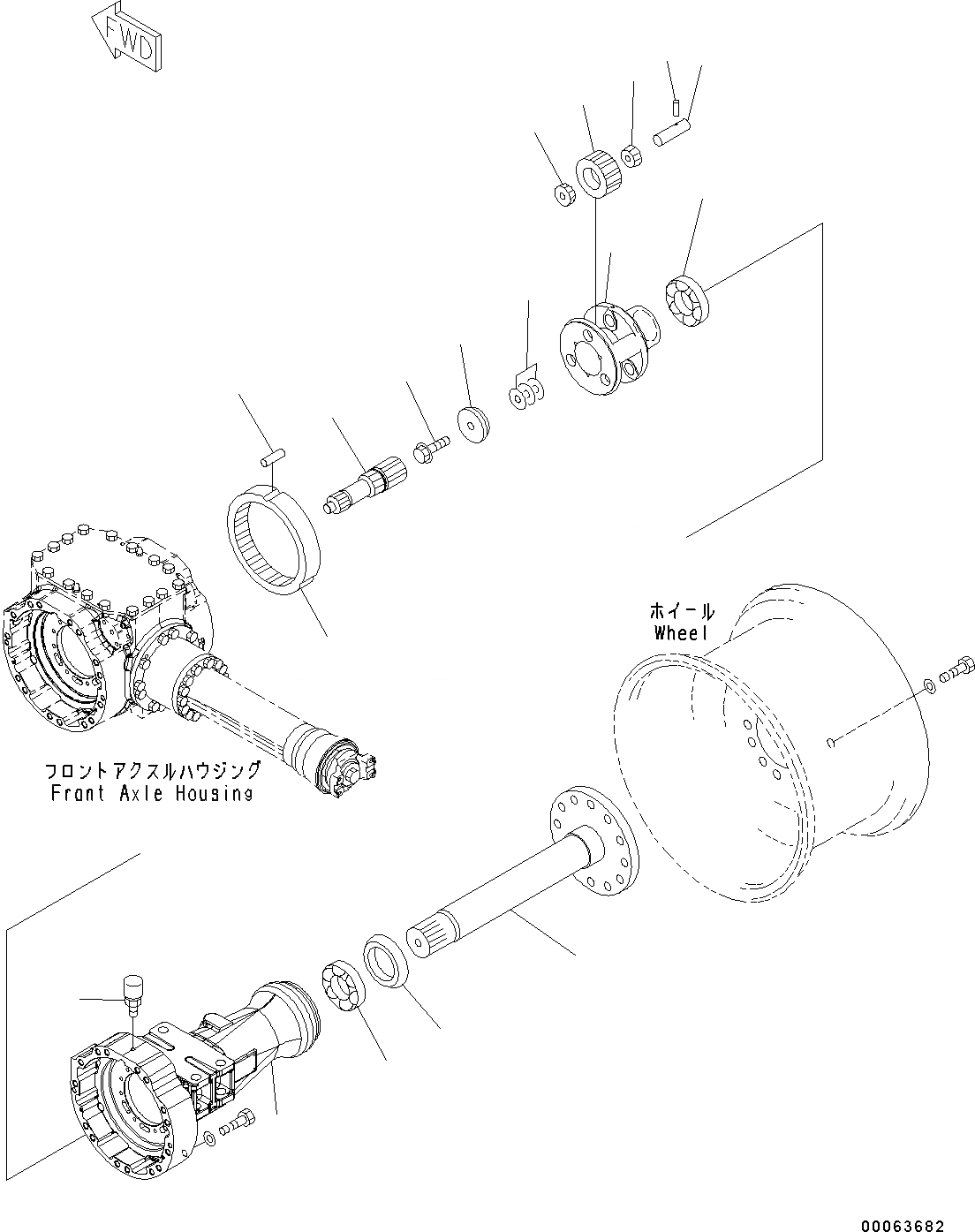 FWD

ホイール
Wheel

フロントアクスルハウジング
Front Axle Housing

00063682