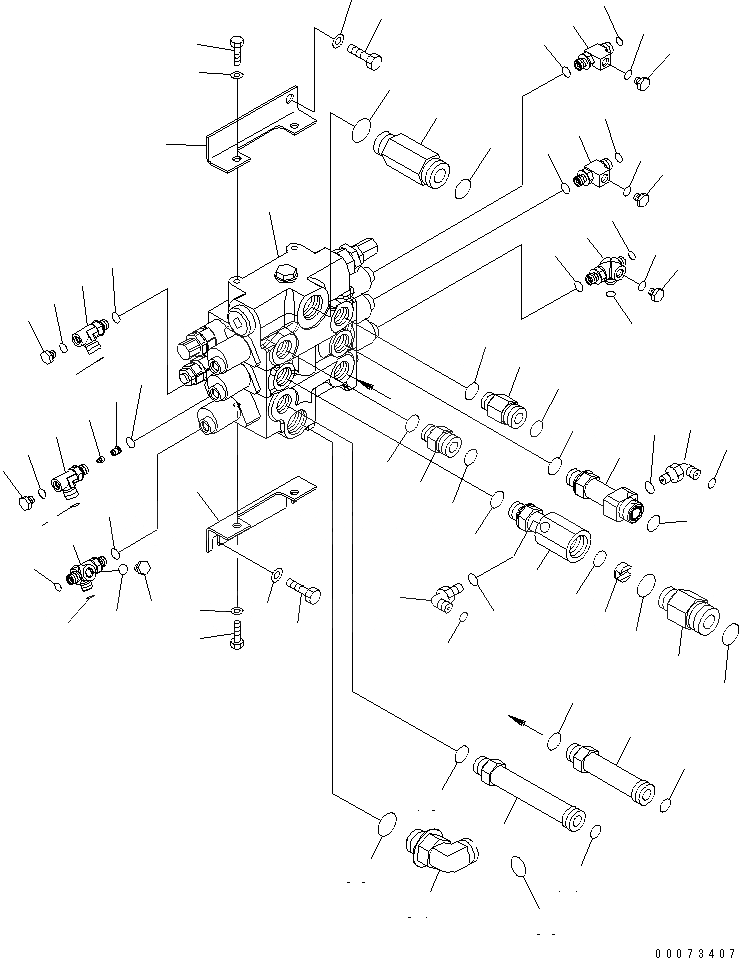 00073407