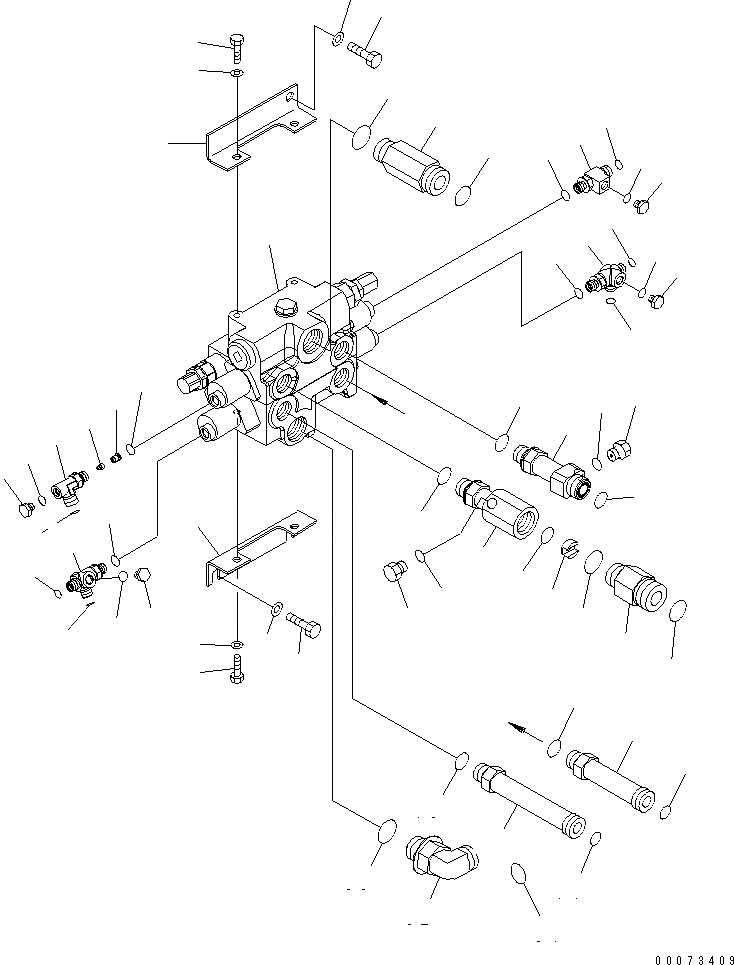 00073409