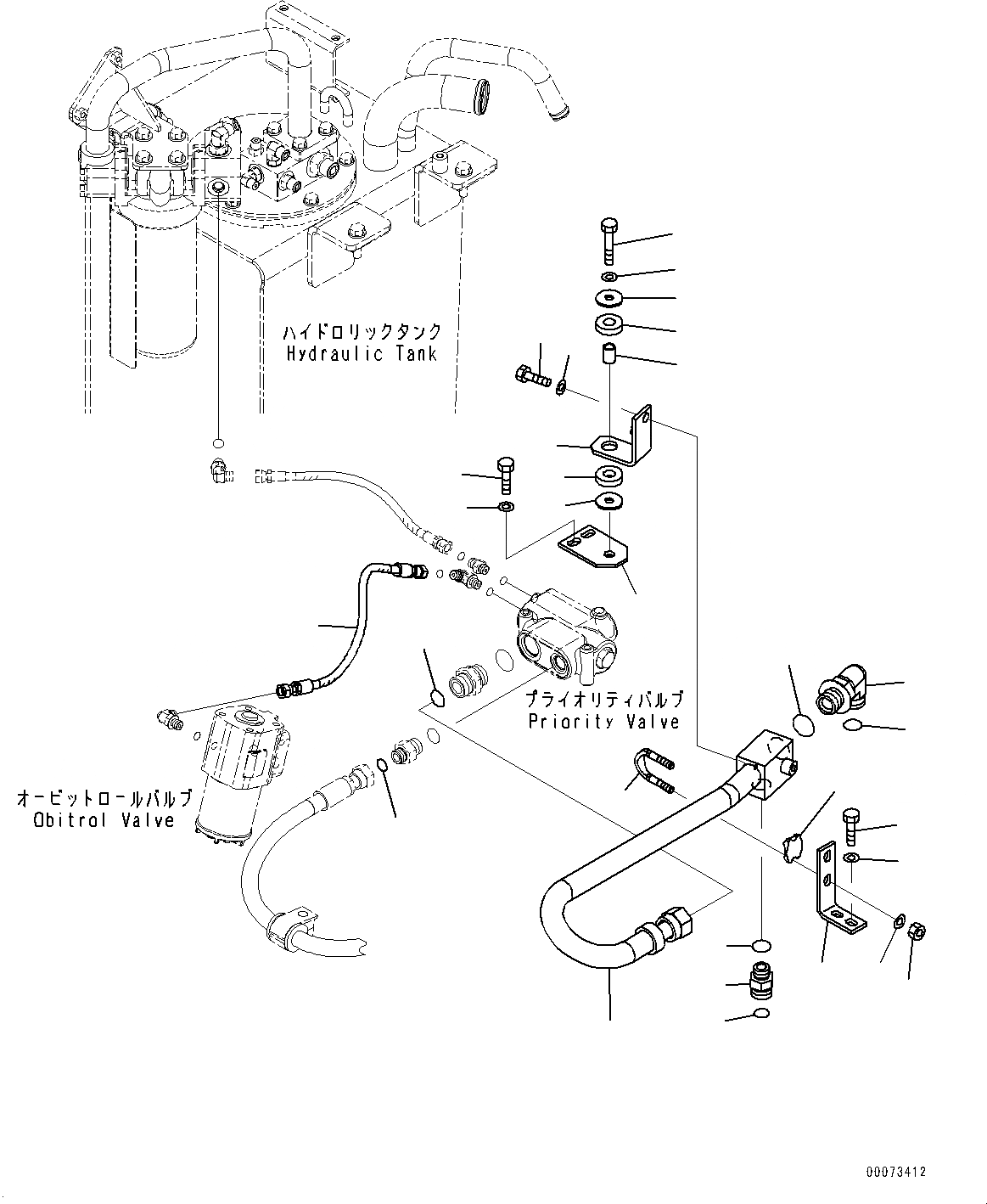 ハイドロリックタンク
Hydraulic Tank

プライオリティバルブ
Priority Valve

オービットロールバルブ
Obitrol Valve

00073412