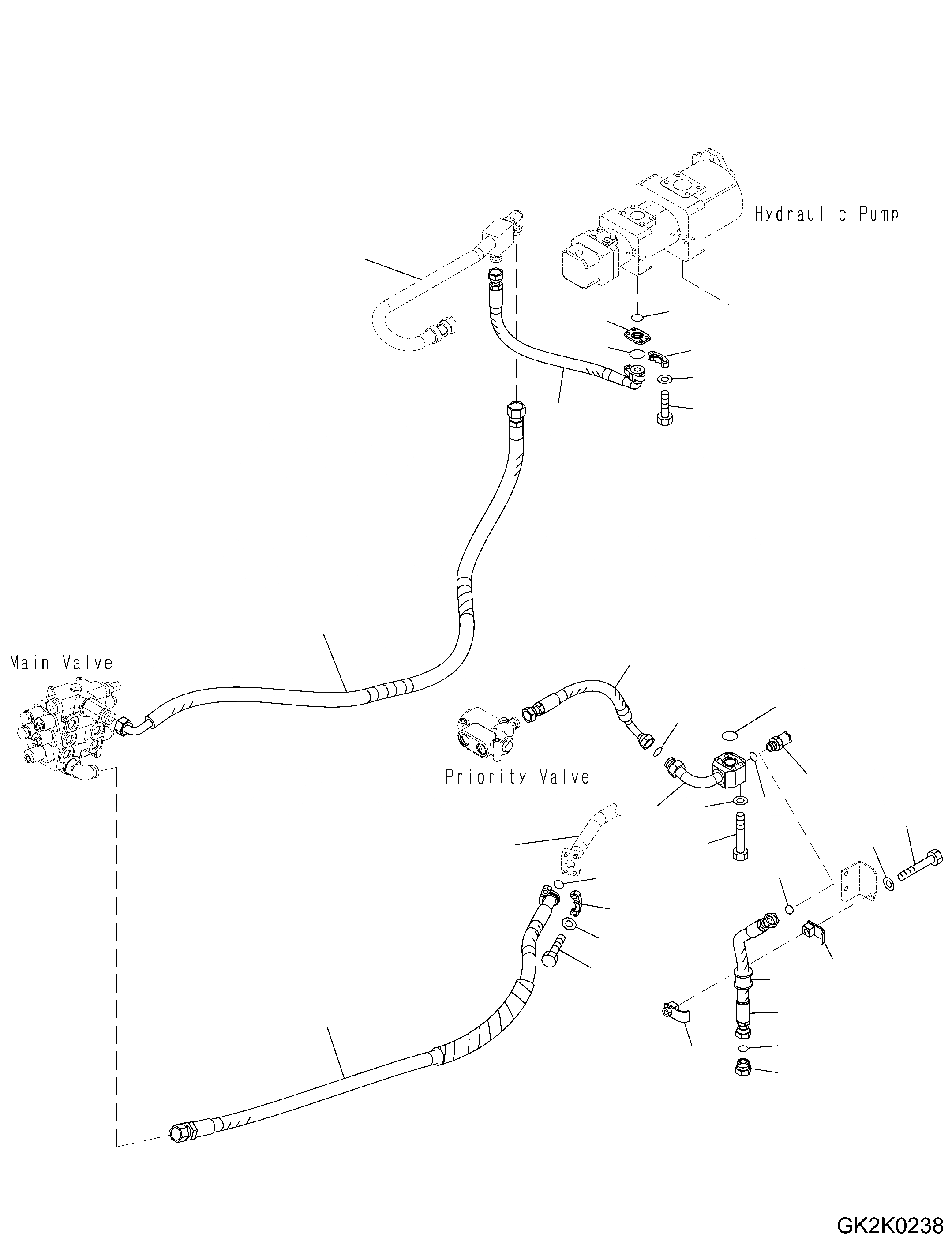 Hydraulic Pump

Main Valve

Priority Valve

GK2K0238