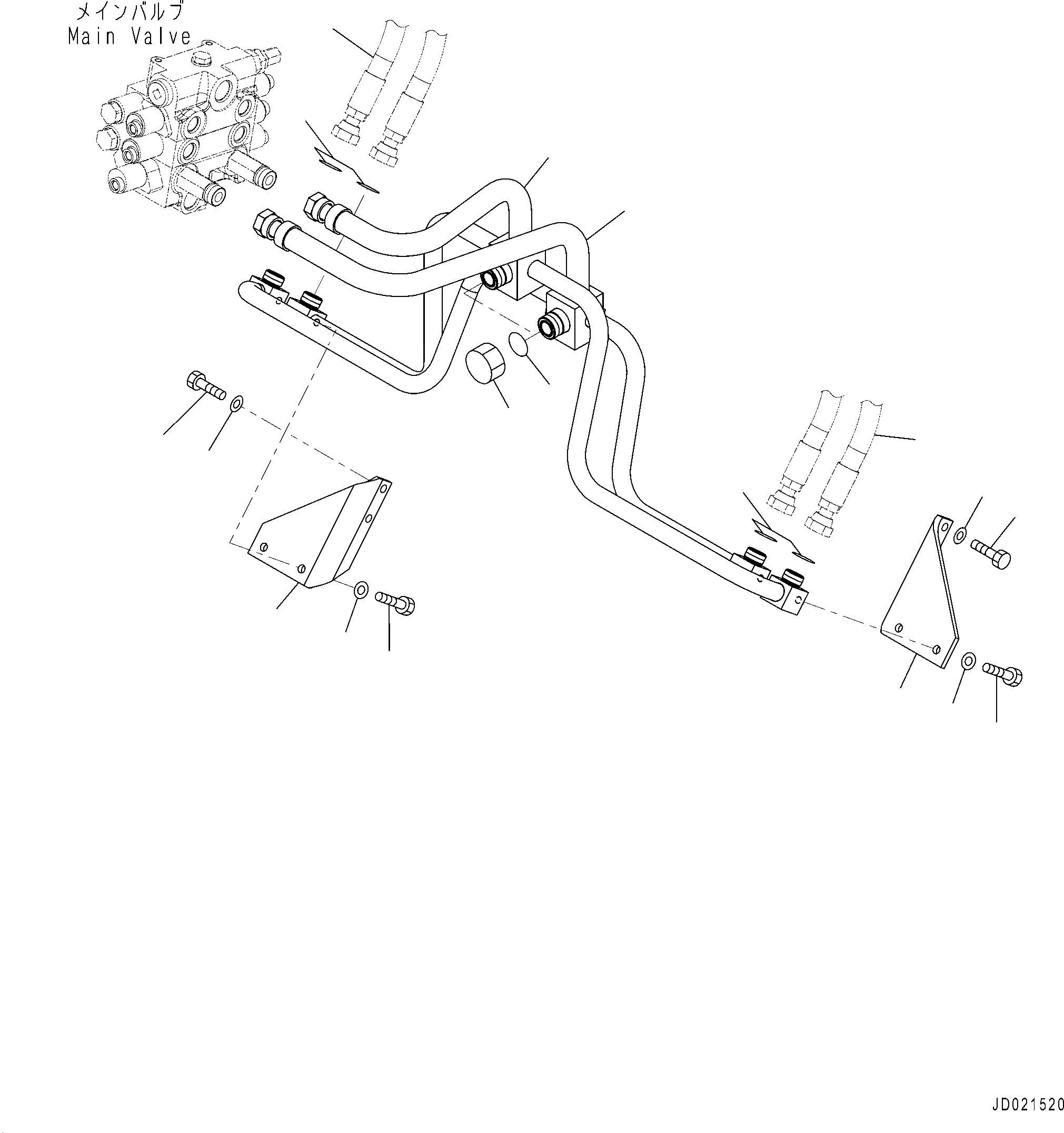 メインバルブ
Main Valve

JD021520