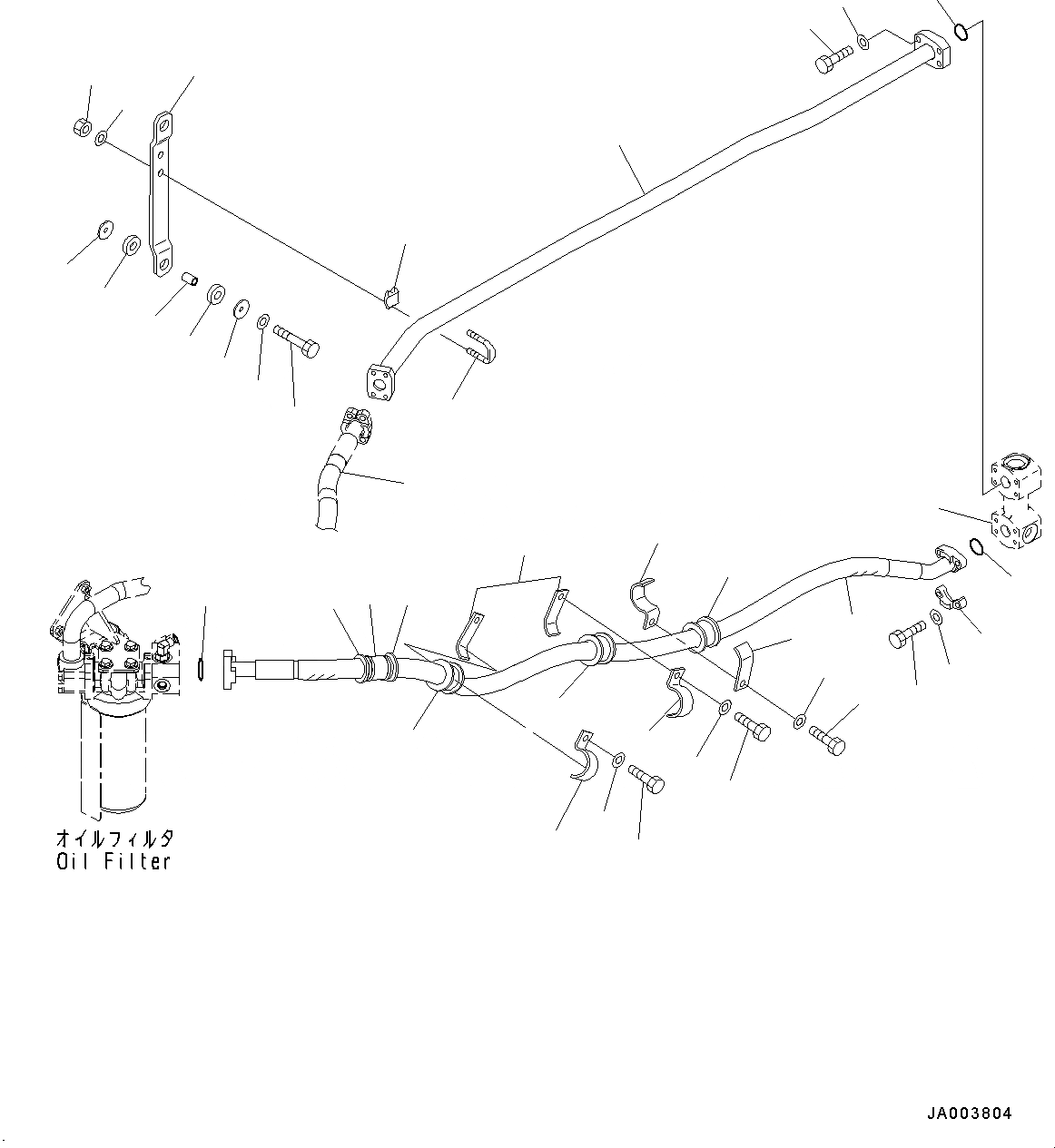 オイルフィルタ
Oil Filter

JA003804