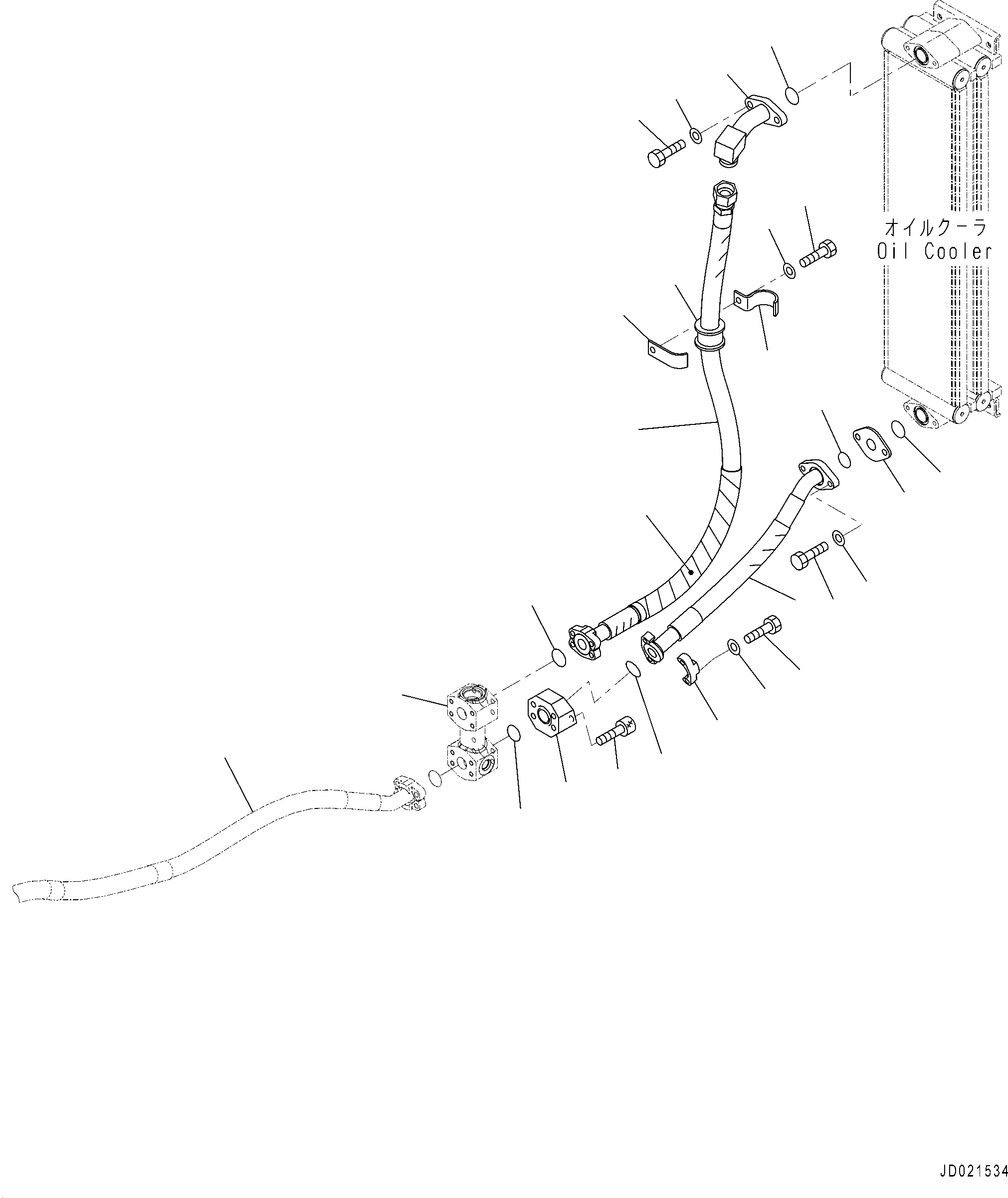 オイルクーラ
Oil Cooler

JD021534