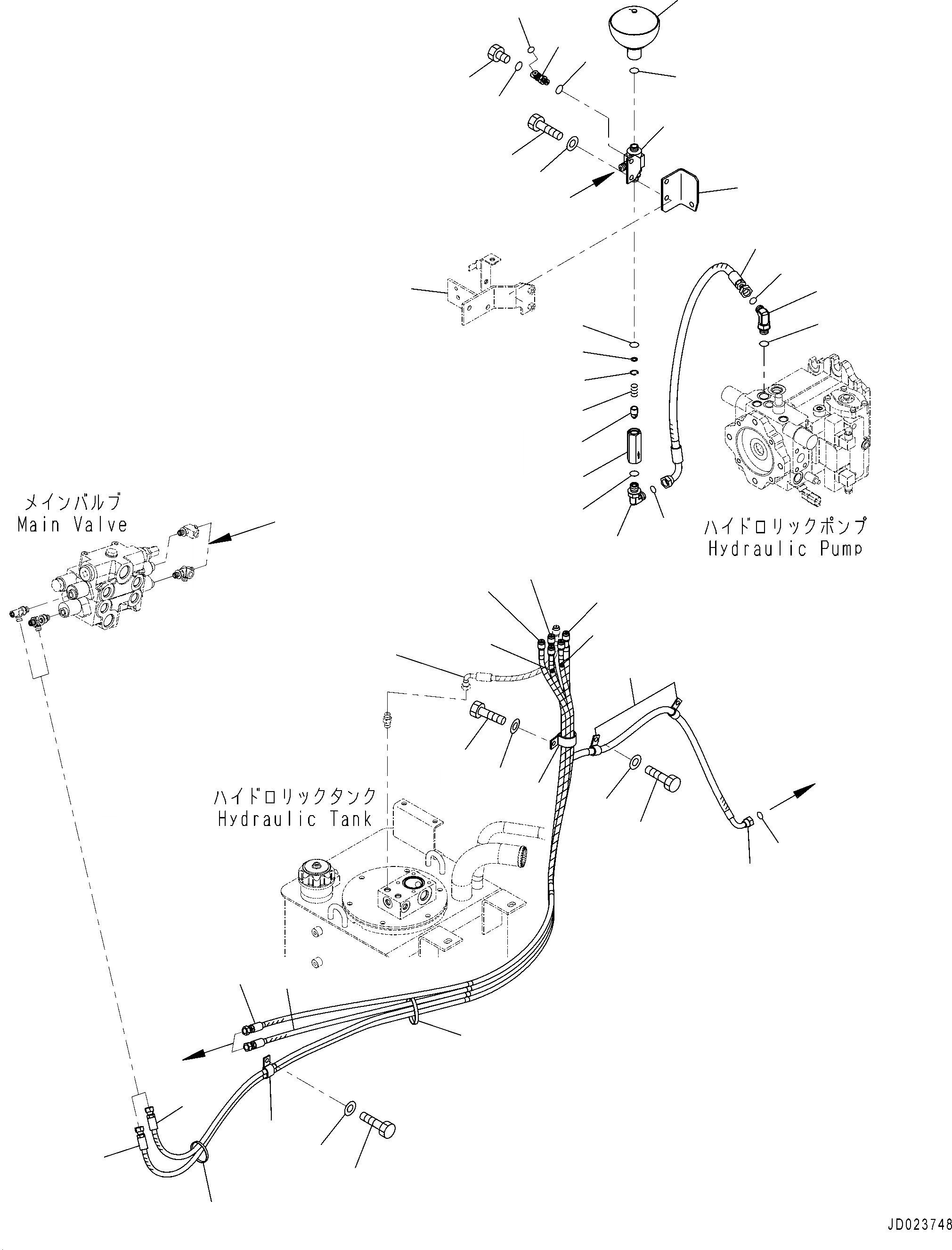 メインバルブ
Main Valve

ハイドロリックポンプ
Hydraulic Pump

ハイドロリックタンク
Hydraulic Tank

JD023748