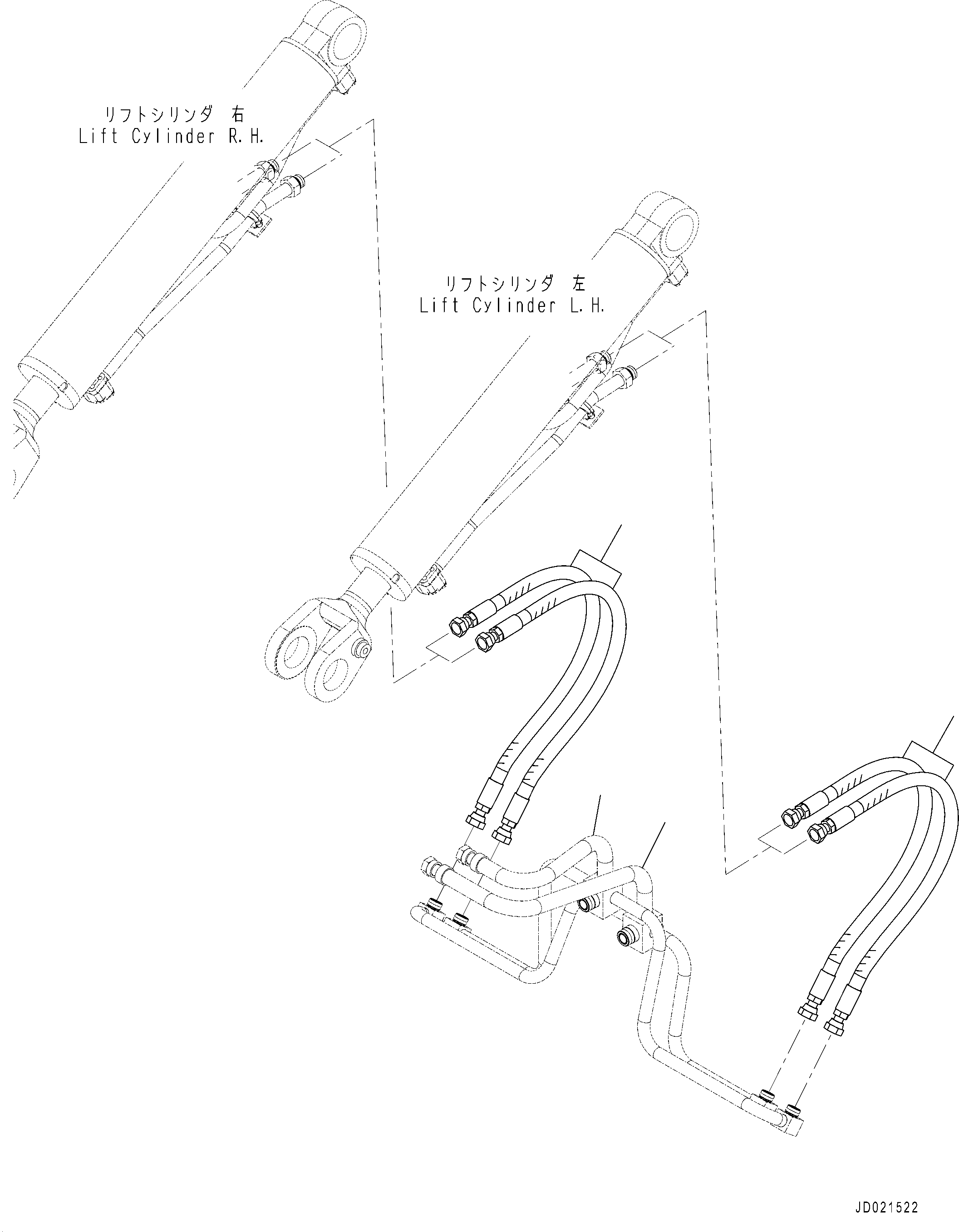 リフトシリンダ 右
Lift Cylinder R.H.

リフトシリンダ 左
Lift Cylinder L.H.

JD021522