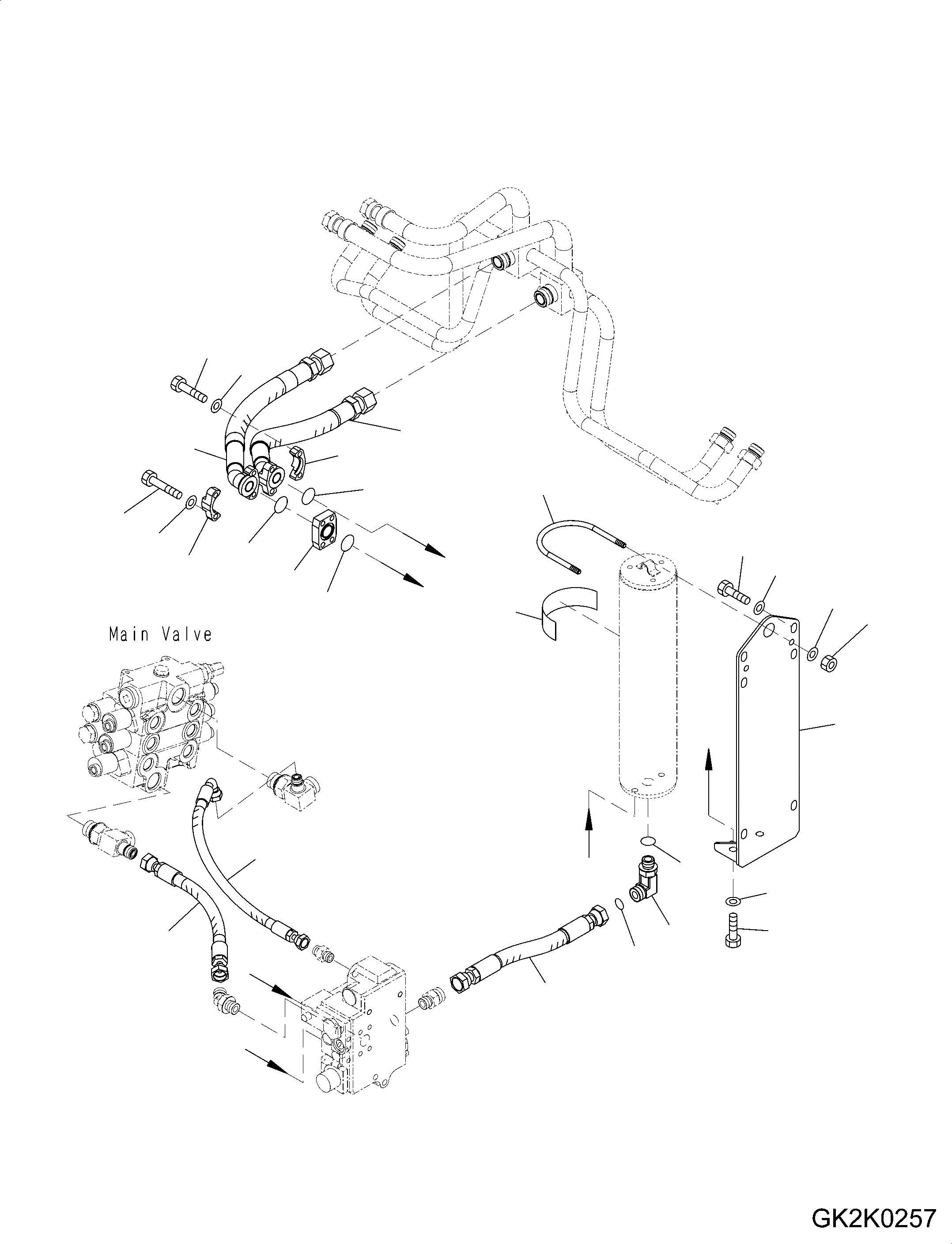 Main Valve

GK2K0257