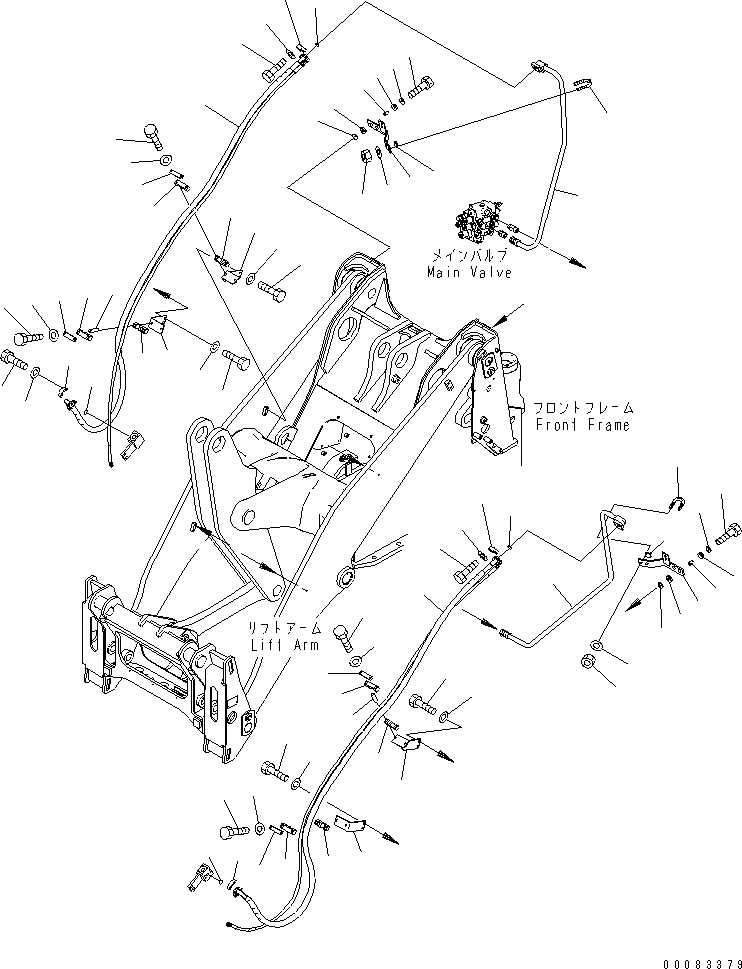 メインバルブ
Main Valve

フロントフレーム
Front Frame

リフトアーム
Lift Arm

00083379