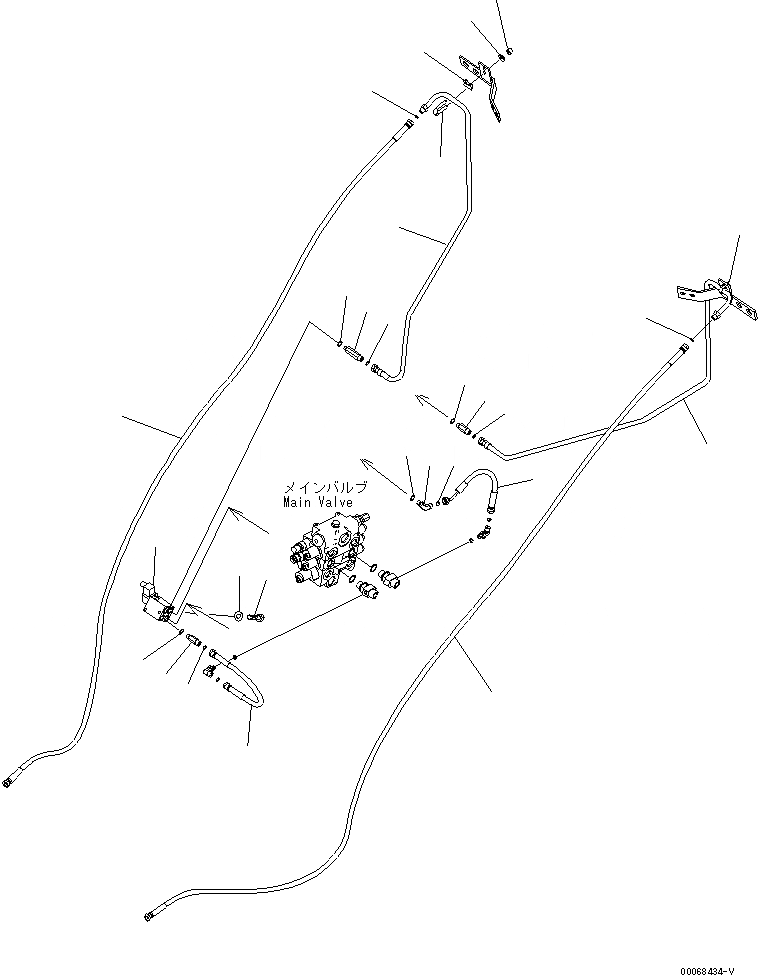 メインバルブ
Main Valve

00068434-V