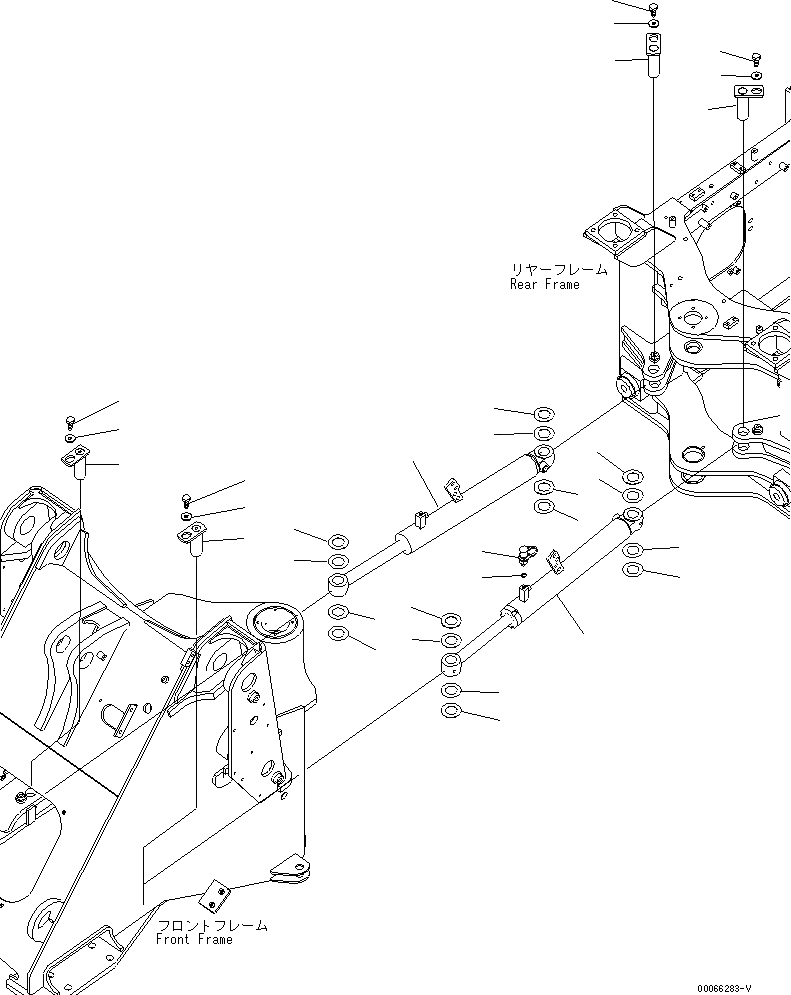 リヤーフレーム
Rear Frame

フロントフレーム
Front Frame

00066283-V