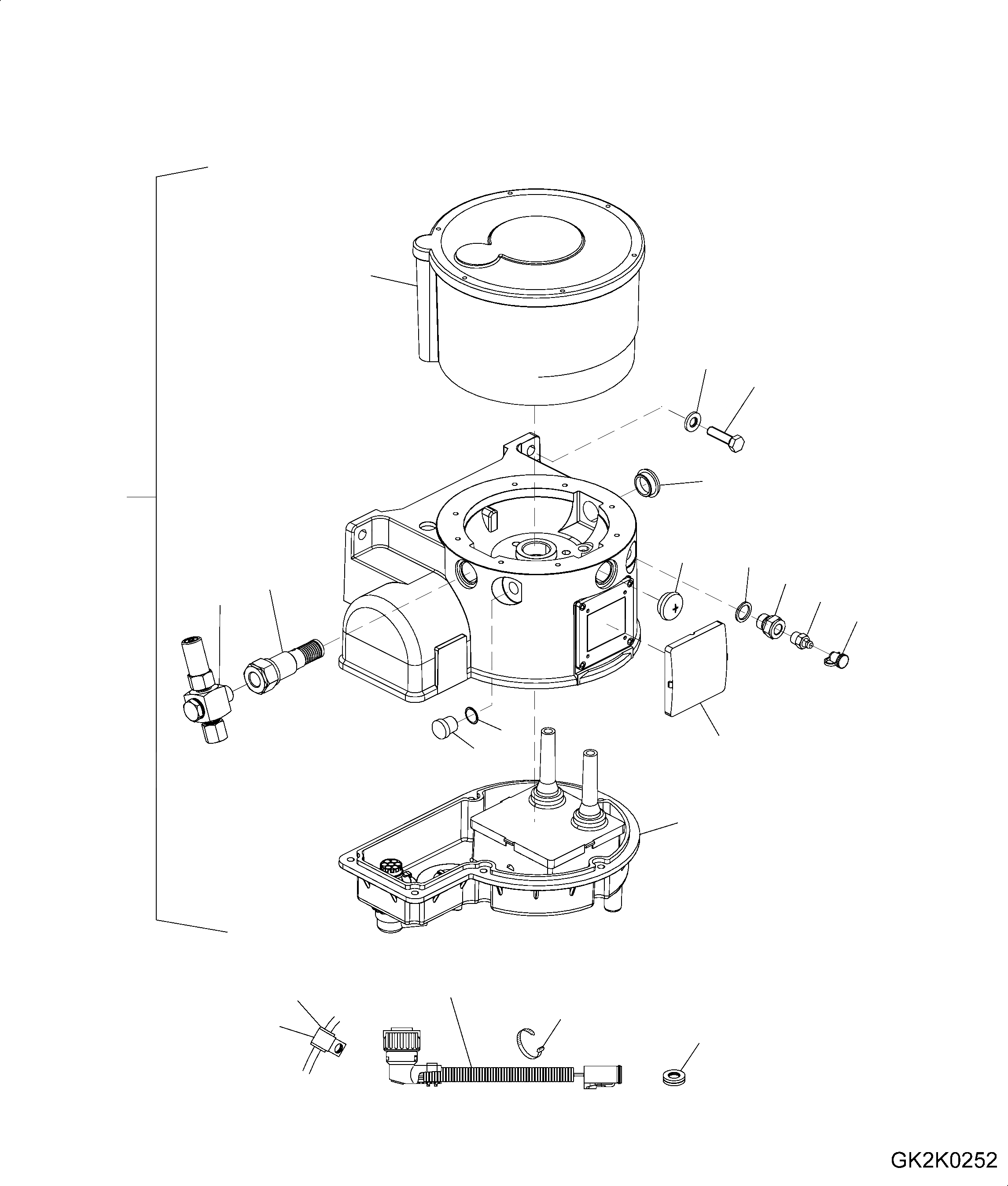 GK2K0252