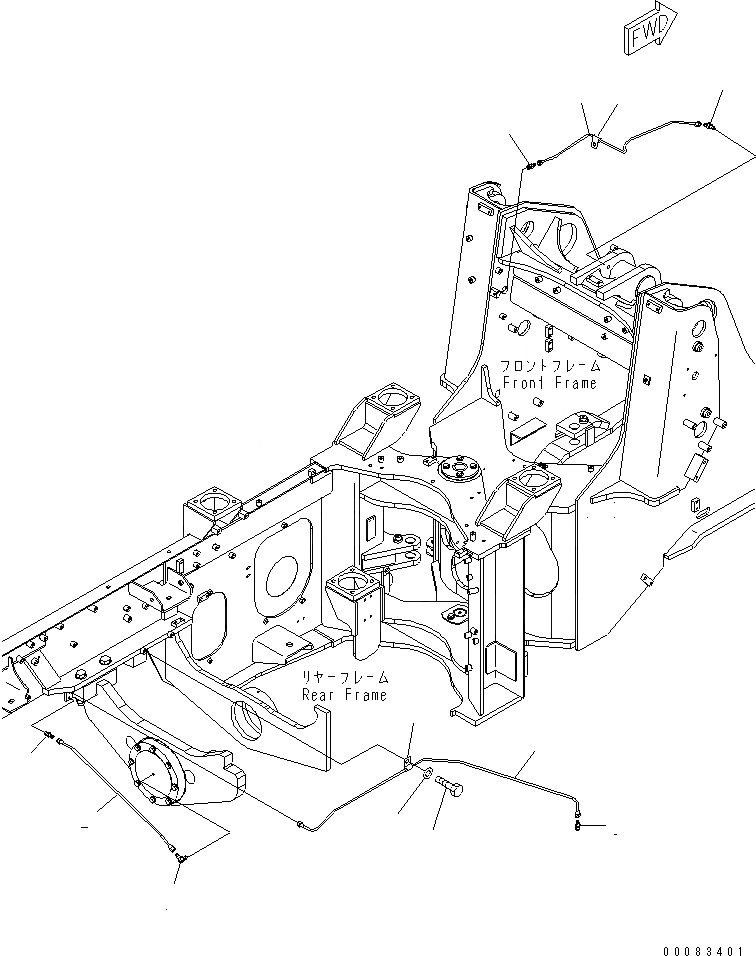 FWD

フロントフレーム
Front Frame

リヤーフレーム
Rear Frame

00083401