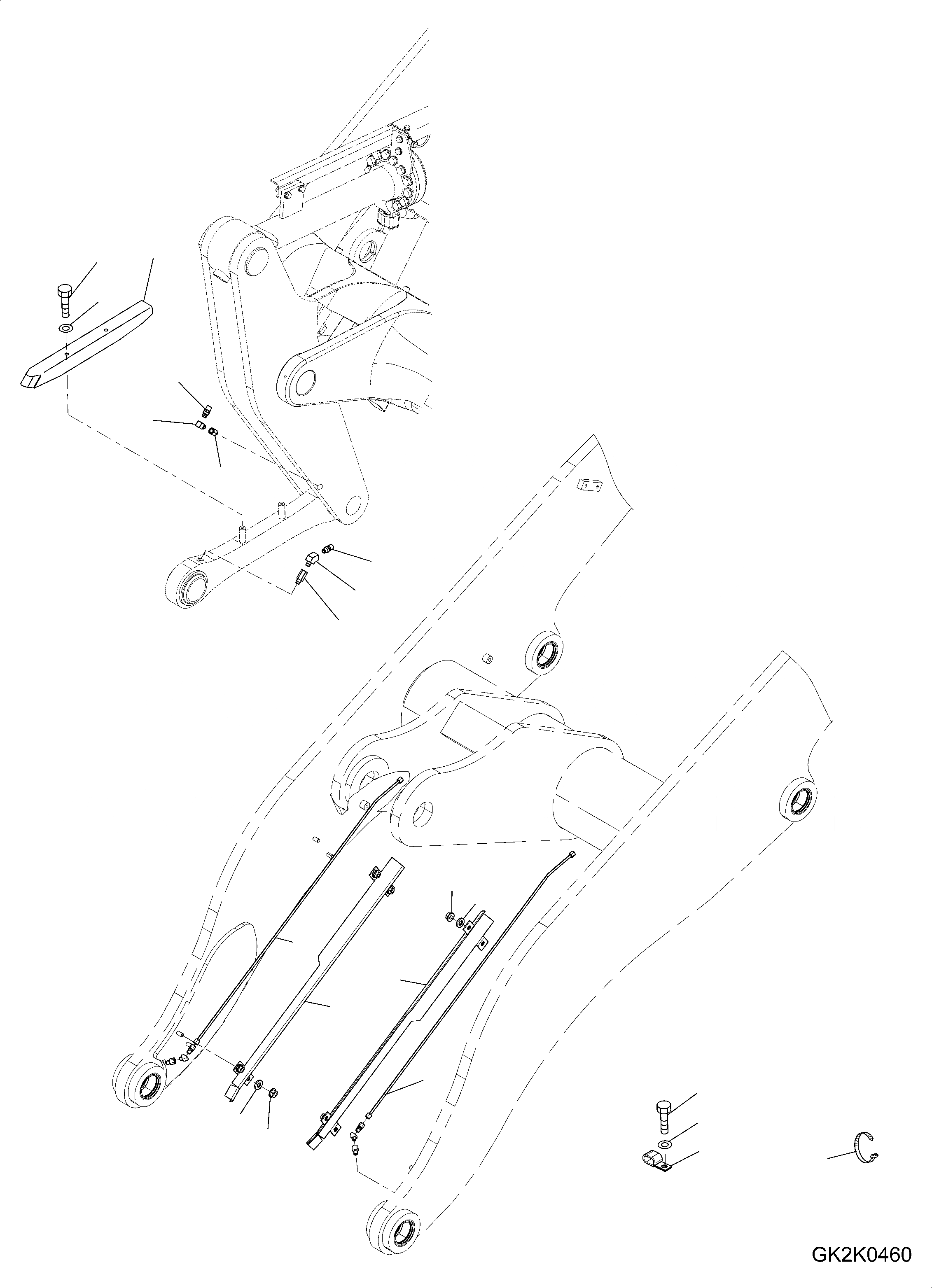 GK2K0460