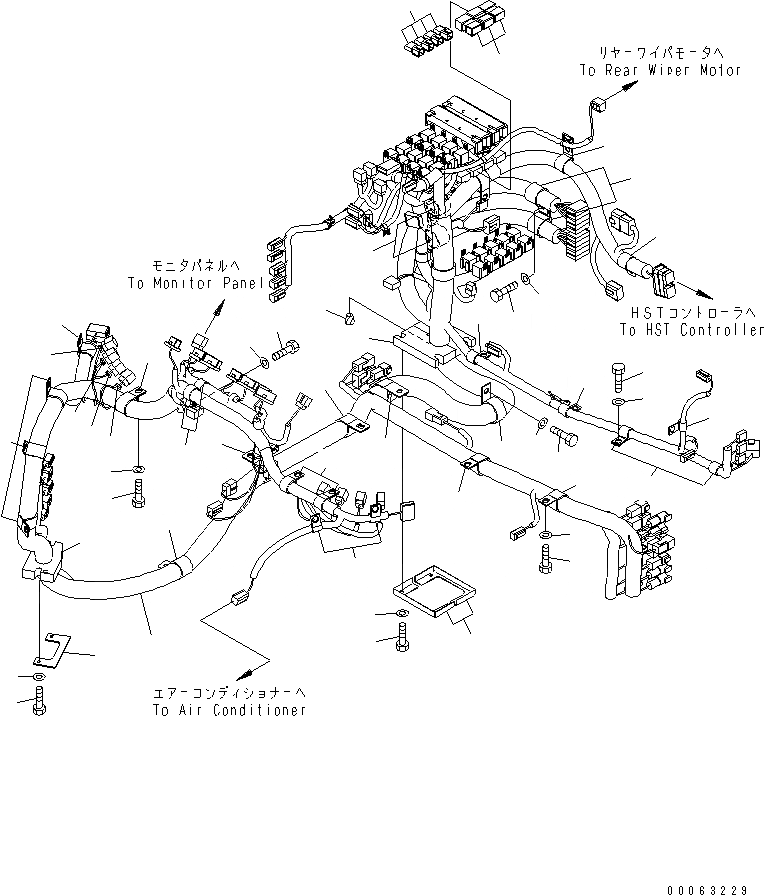 リヤーワイパモータへ
To Rear Wiper Motor

モニタパネルへ
To Monitor Panel

HSTコントローラへ
To HST Controller

エアーコンディショナーへ
To Air Conditioner

00063229