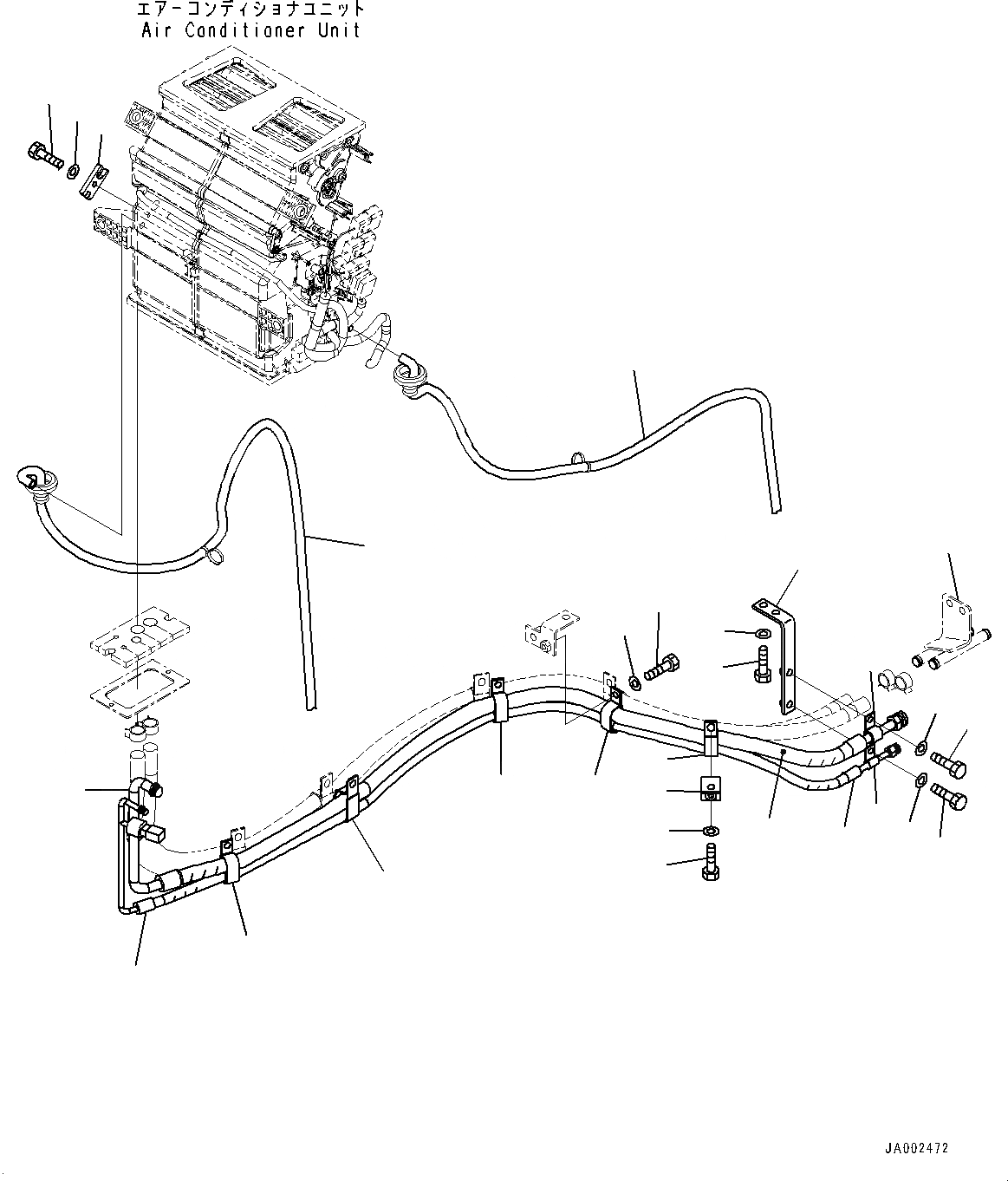 エアーコンディショナユニット
Air Conditioner Unit

JA002472