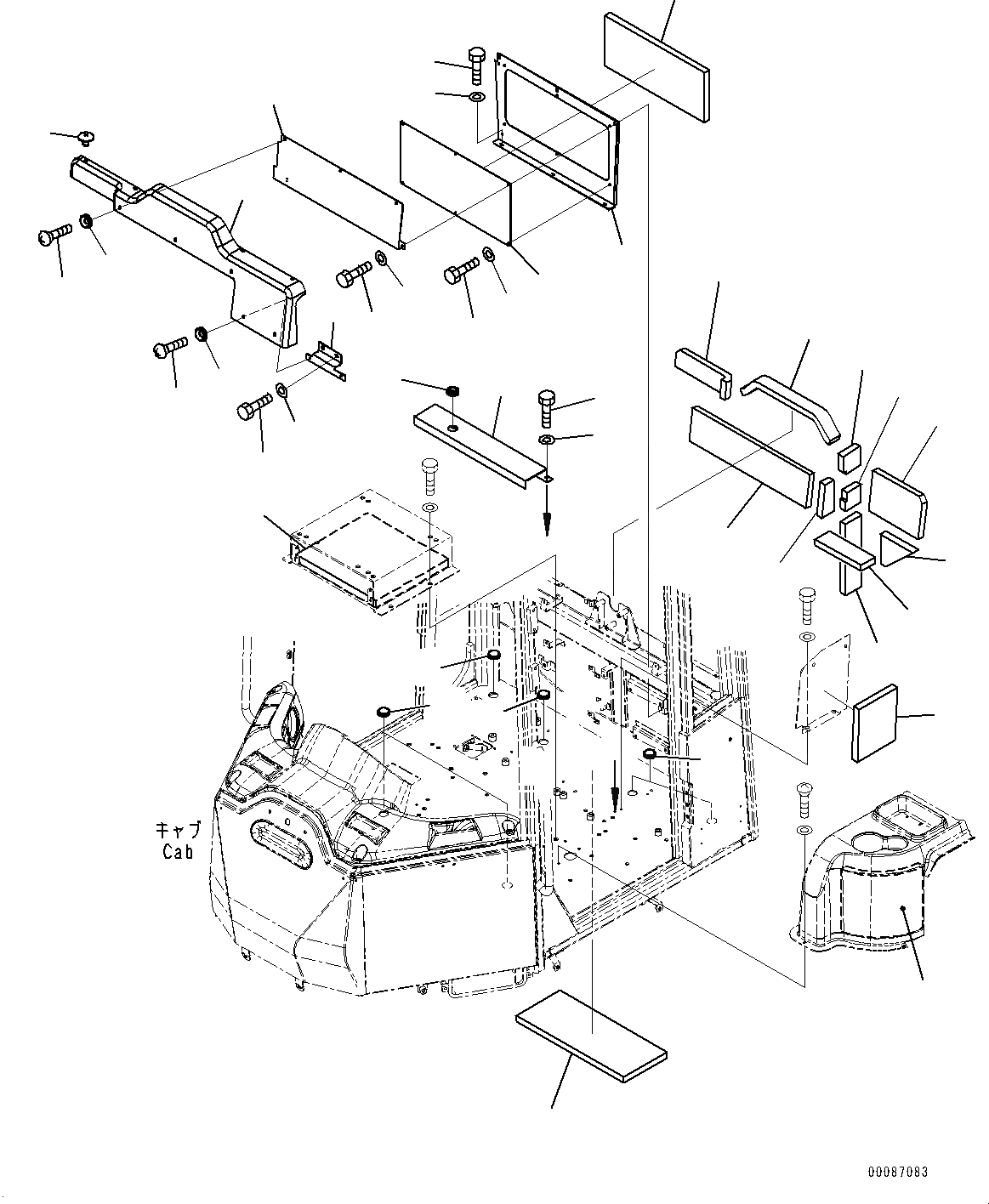 キャブ
Cab

00087083