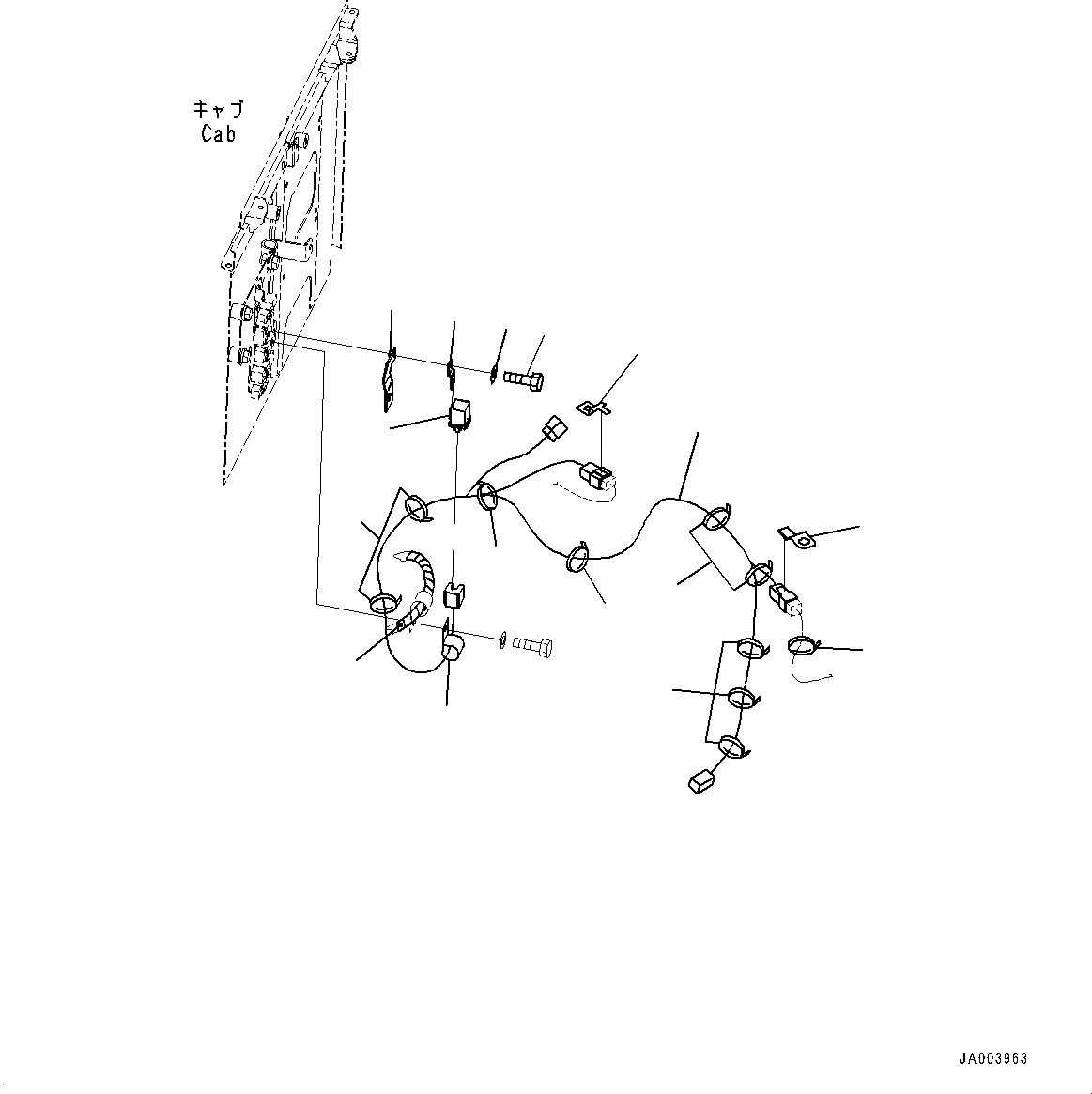 キャブ
Cab

JA003963