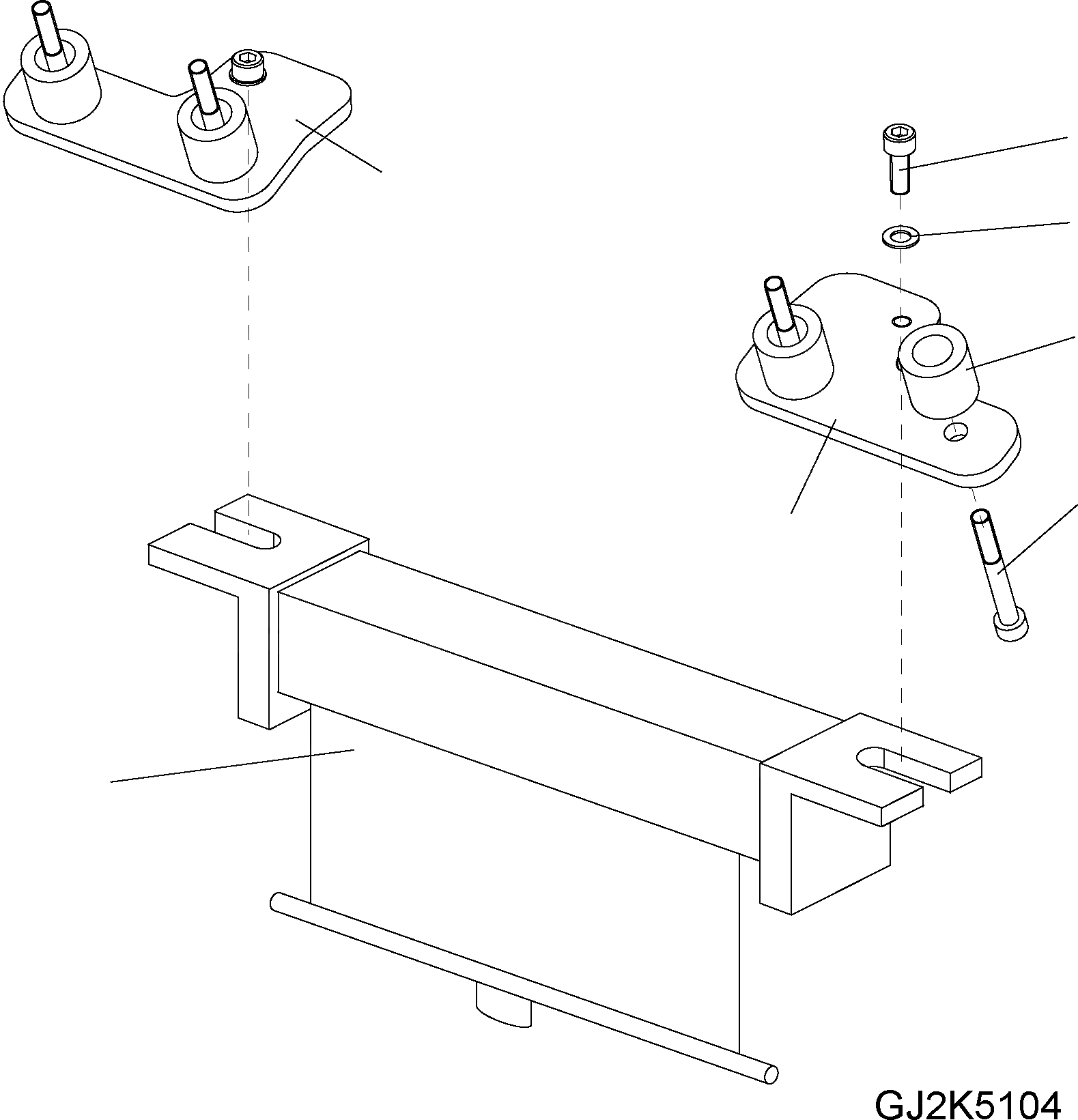 GJ2K5104