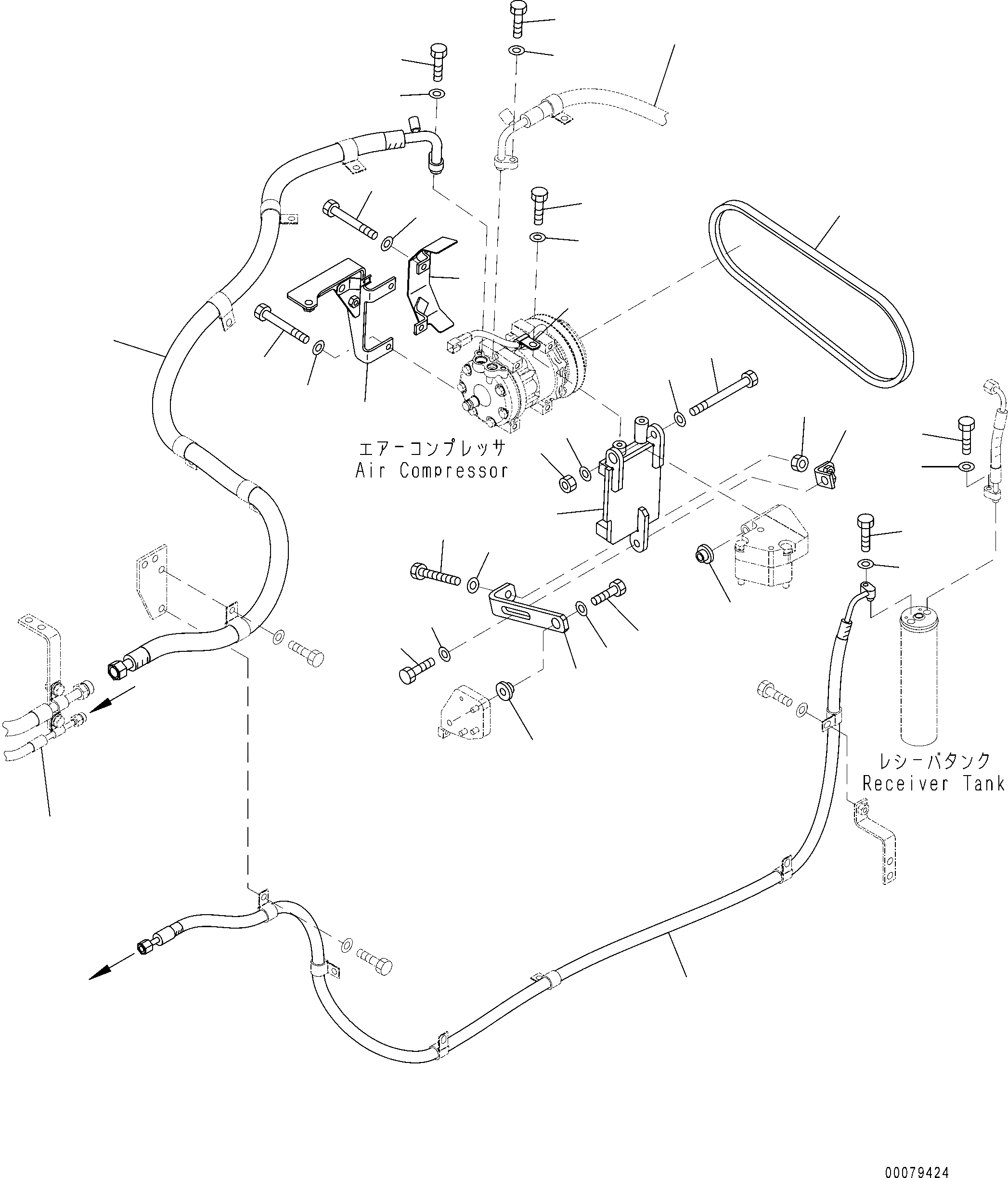 エアーコンプレッサ
Air Compressor

レシーバタンク
Receiver Tank

00079424