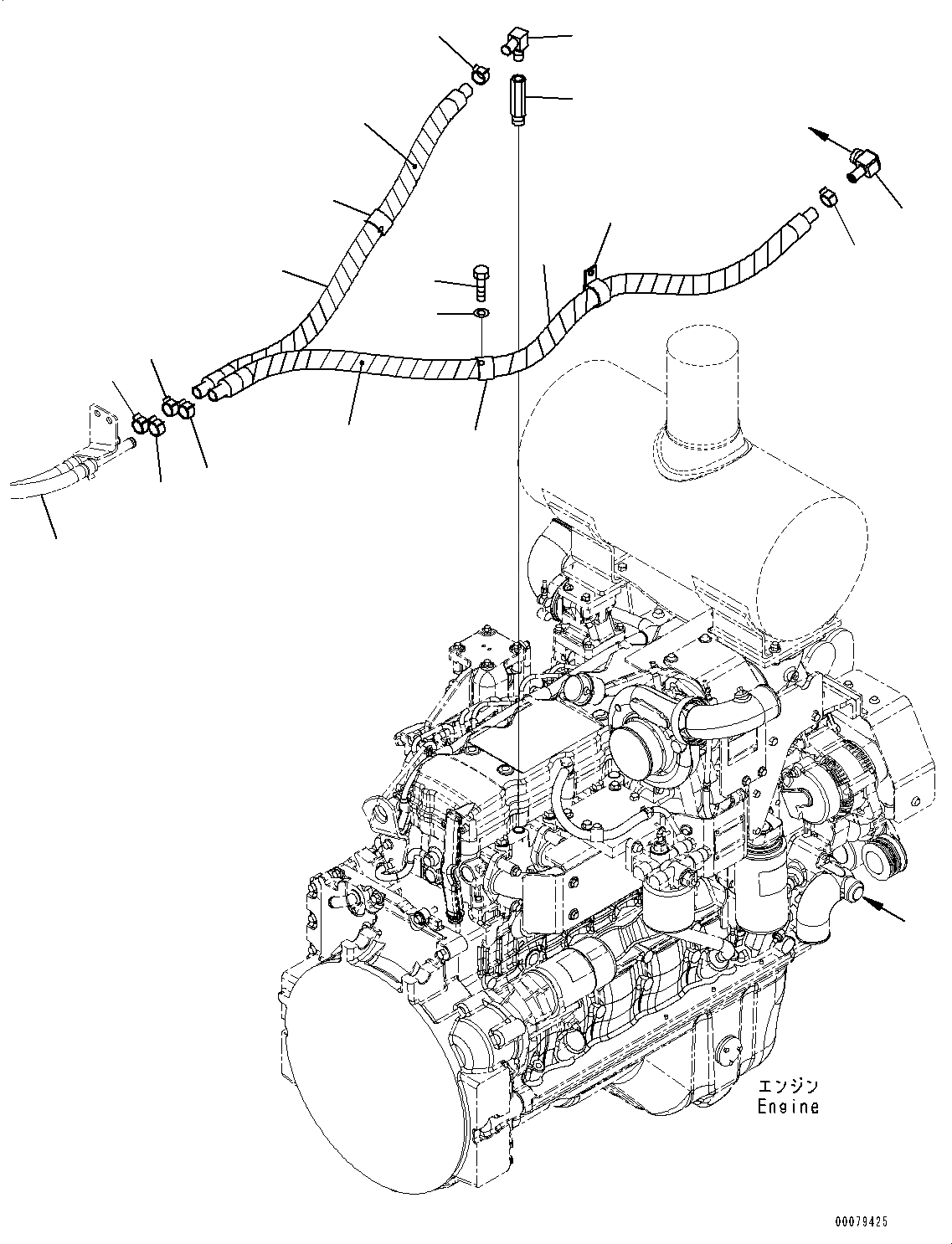 エンジン
Engine

00079425