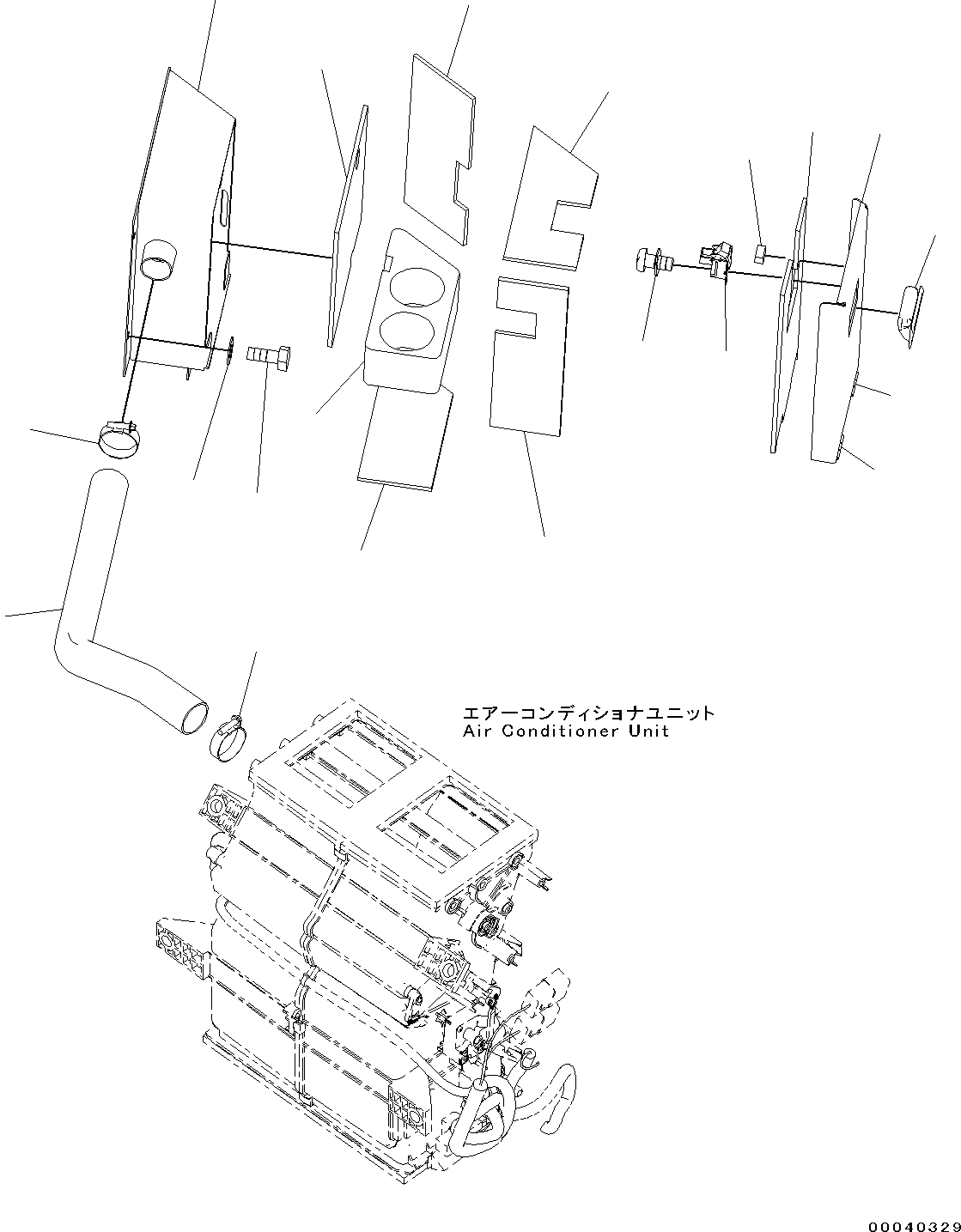 エアーコンディショナユニット
Air Conditioner Unit

00040329