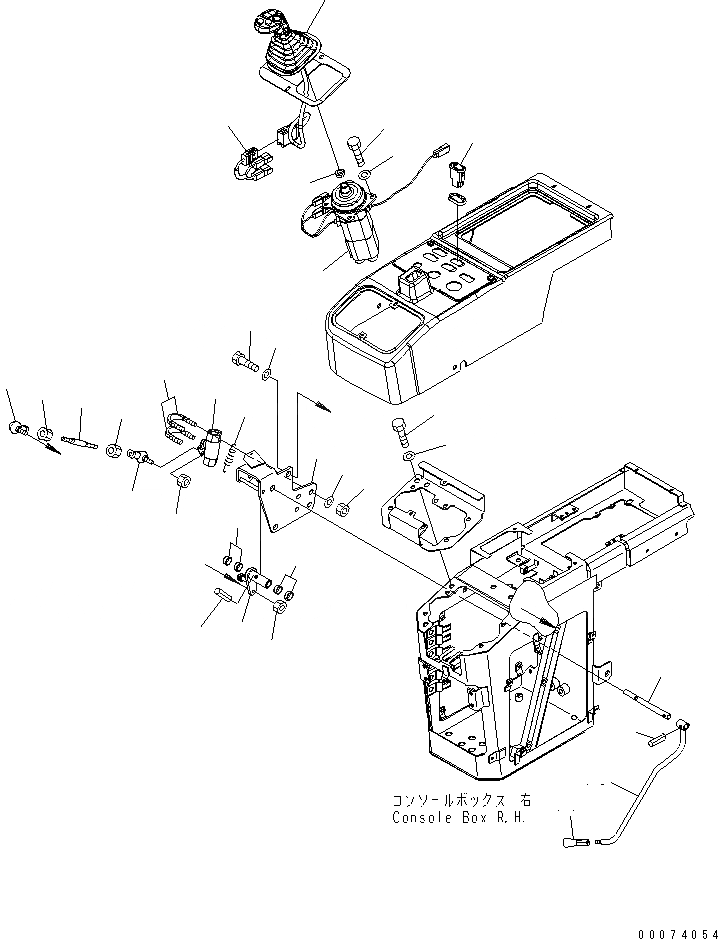 コンソールボックス 右
Console Box R.H.

00074054