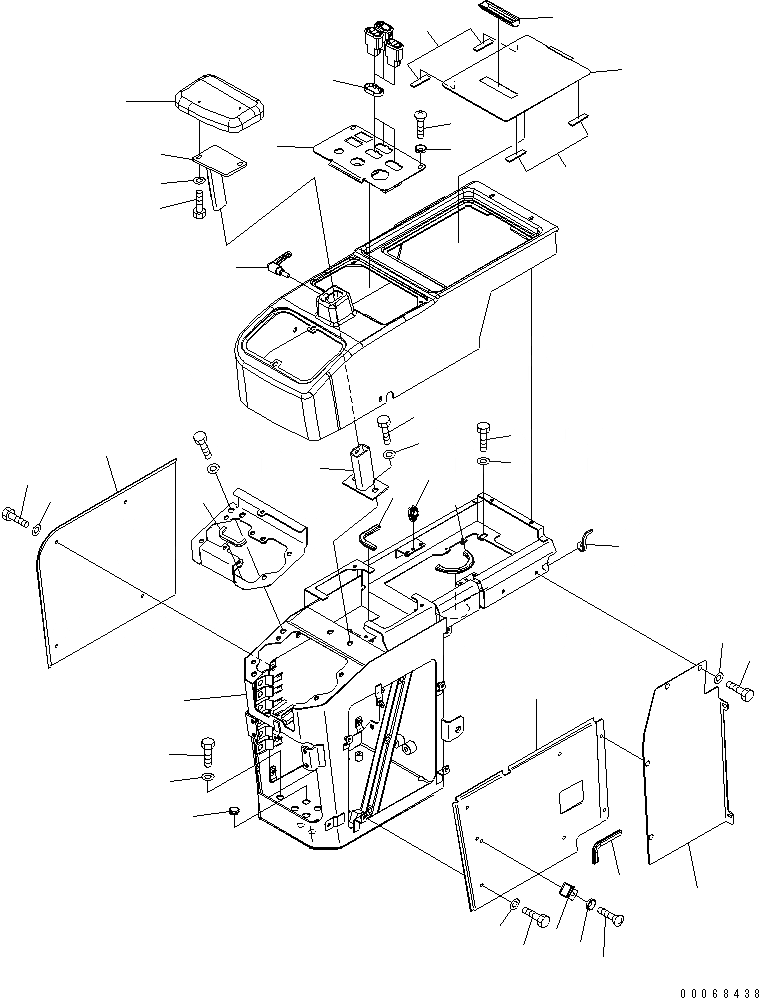 00068438