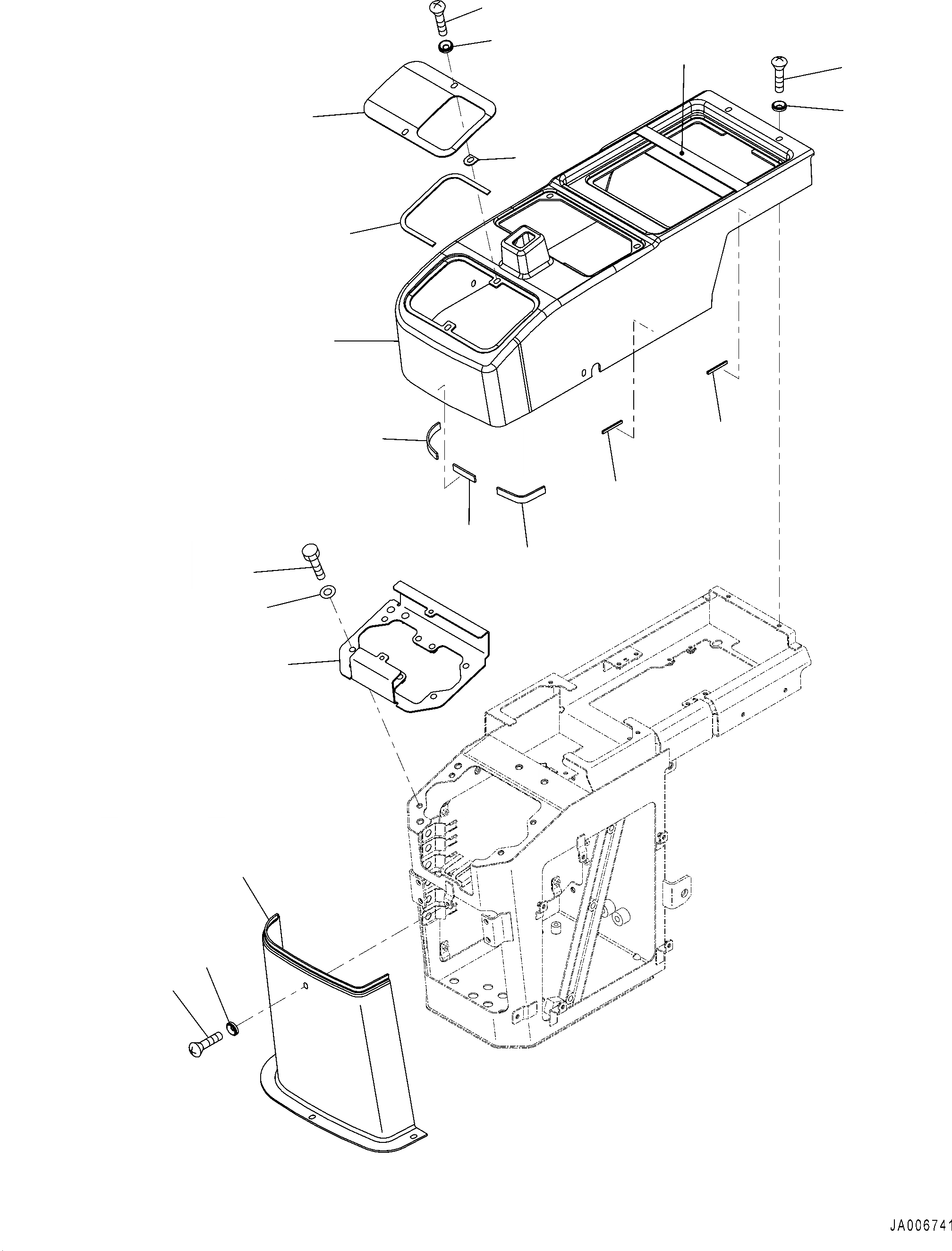 JA006741