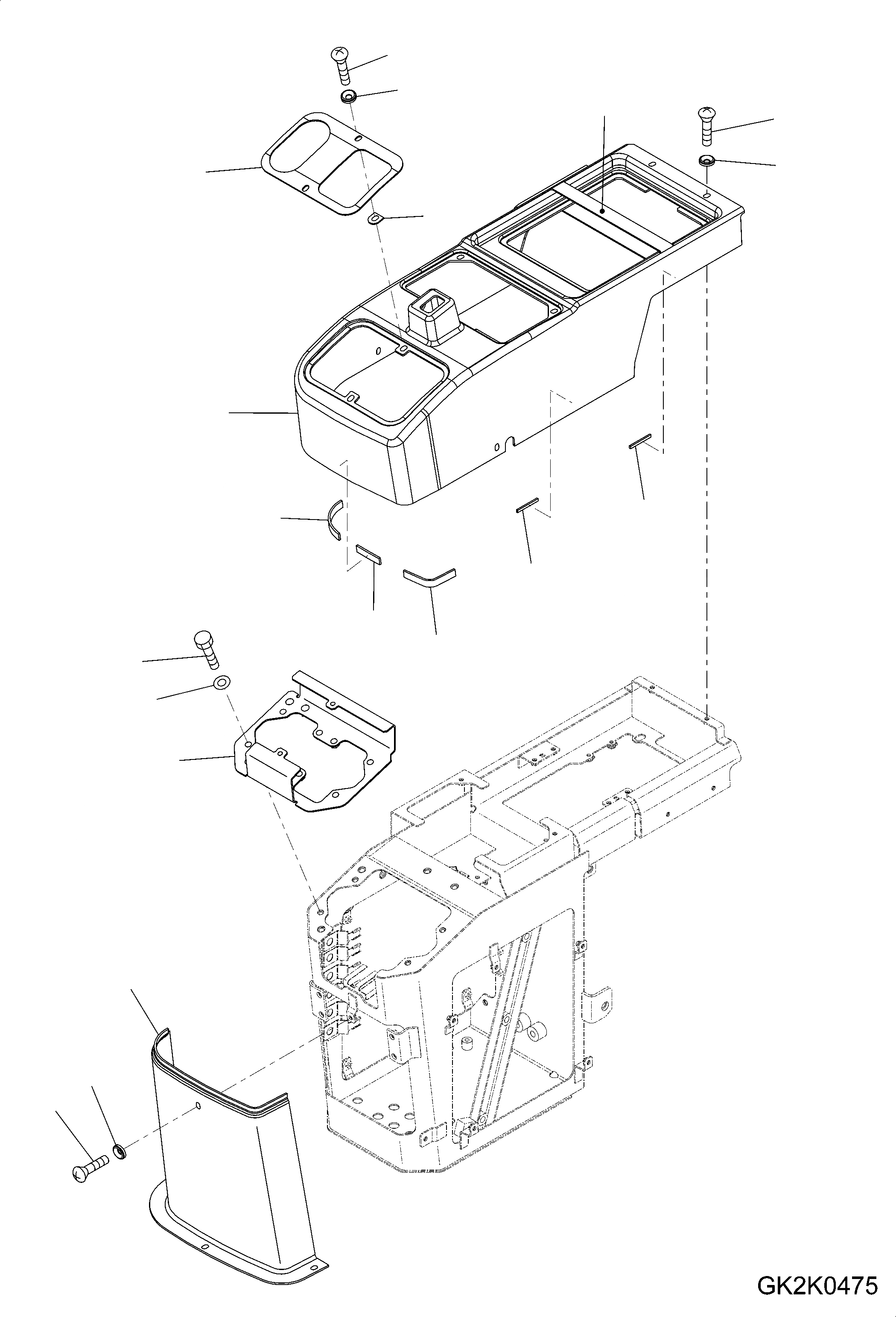 GK2K0475