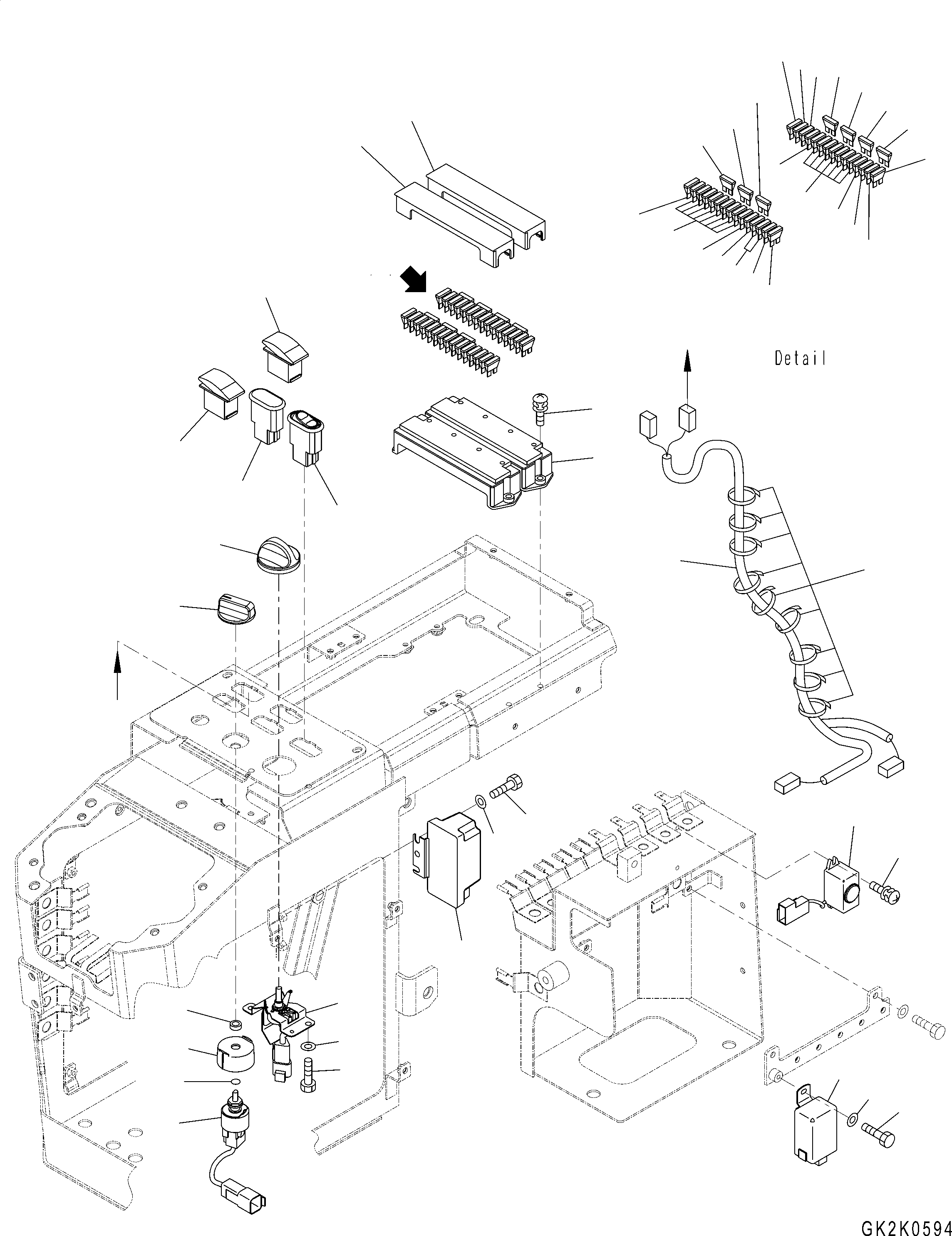 Detail

GK2K0594