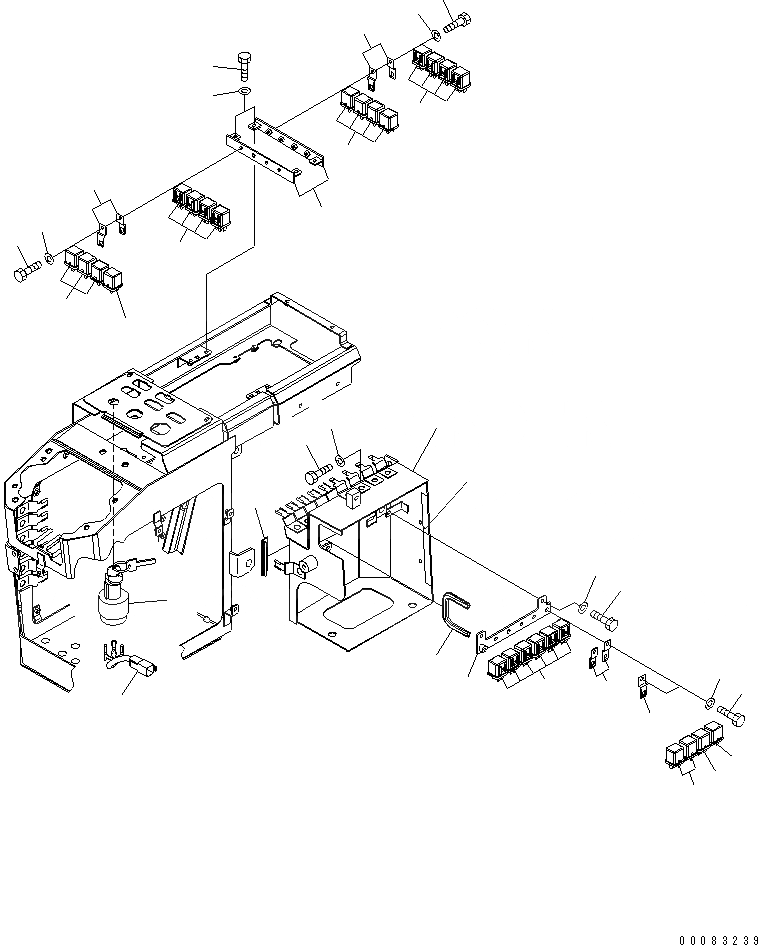 00083239