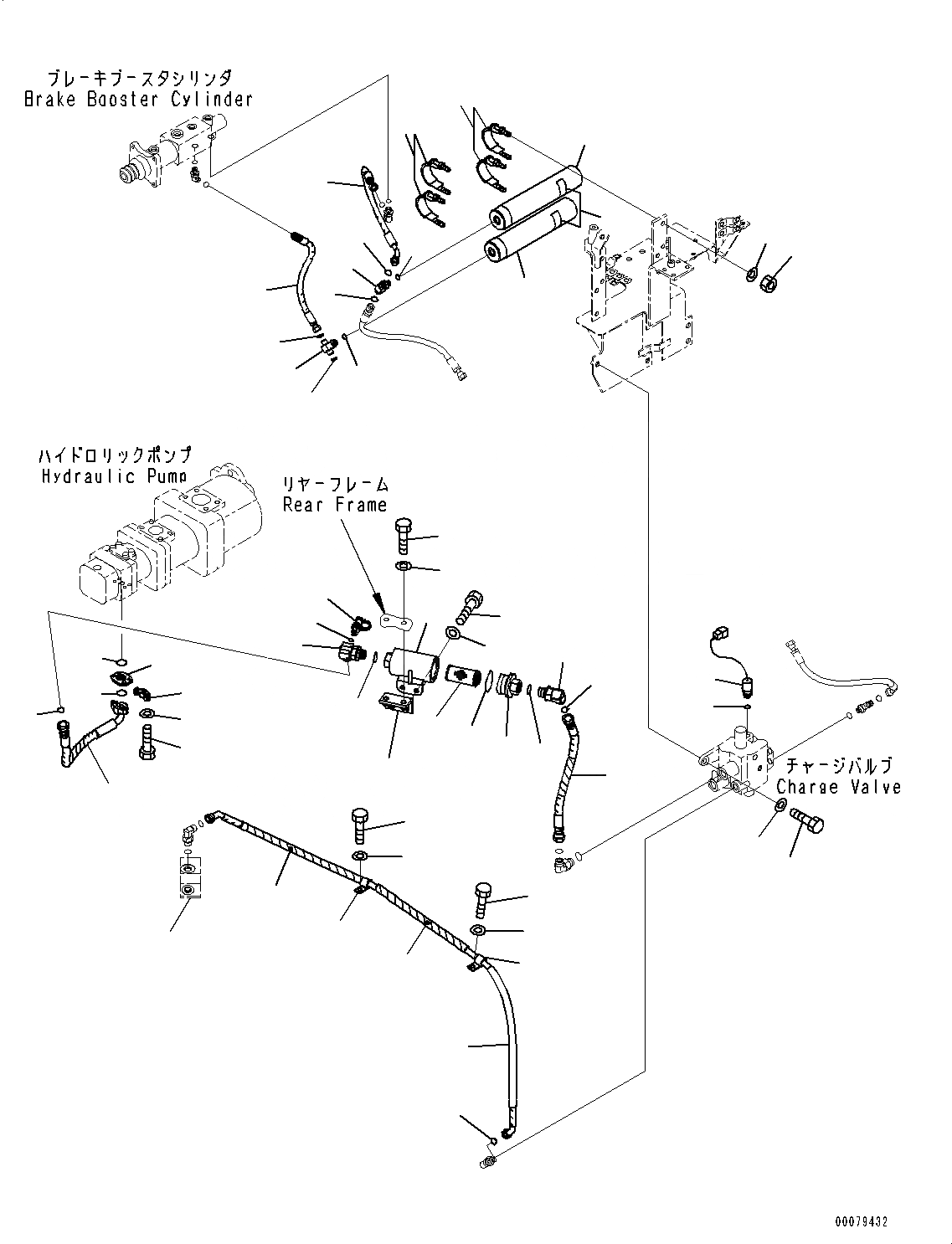 ブレーキブースタシリンダ
Brake Booster Cylinder

ハイドロリックポンプ
Hydraulic Pump

リヤーフレーム
Rear Frame

チャージバルブ
Charge Valve

00079432