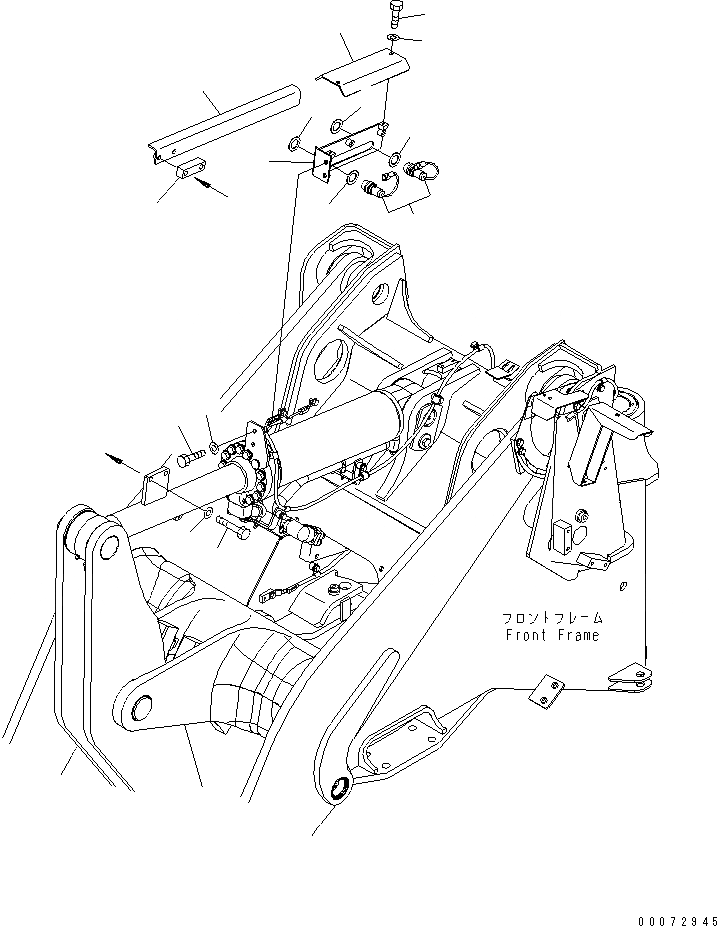 フロントフレーム
Front Frame

00072945