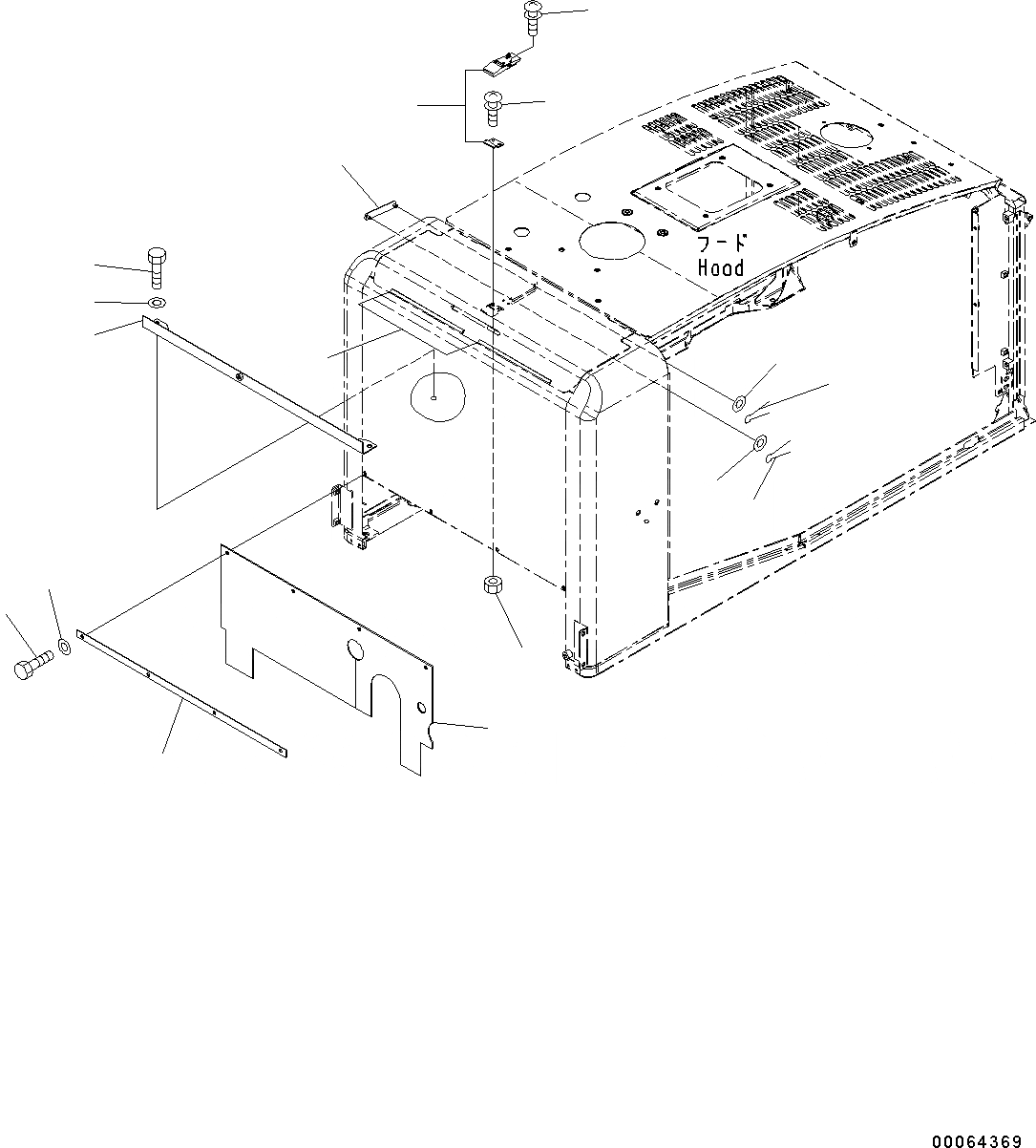 フード
Hood

00064369