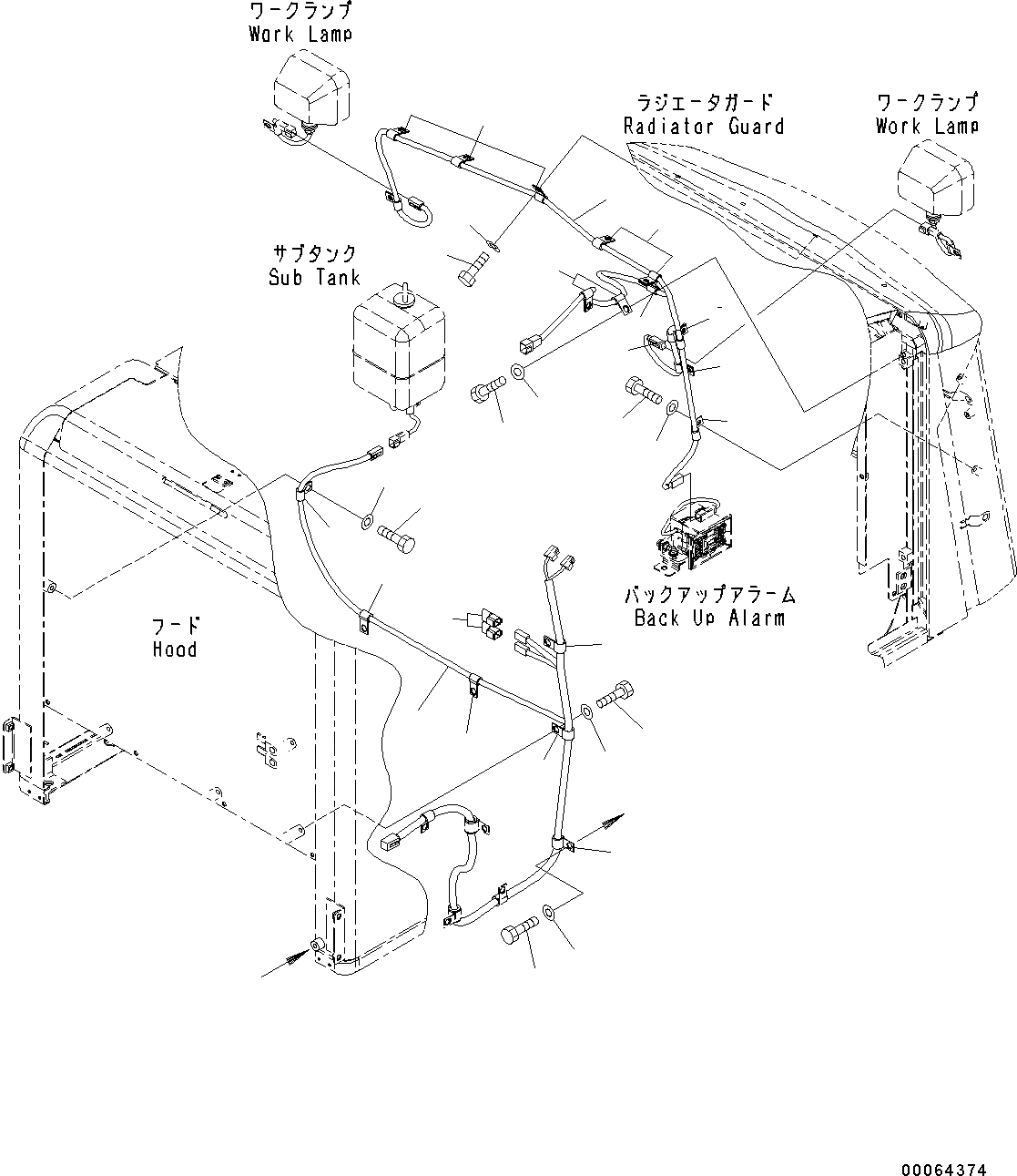 ワークランプ
Work Lamp

ラジエータガード
Radiator Guard

ワークランプ
Work Lamp

サブタンク
Sub Tank

バックアップアラーム
Back Up Alarm

フード
Hood

00064374