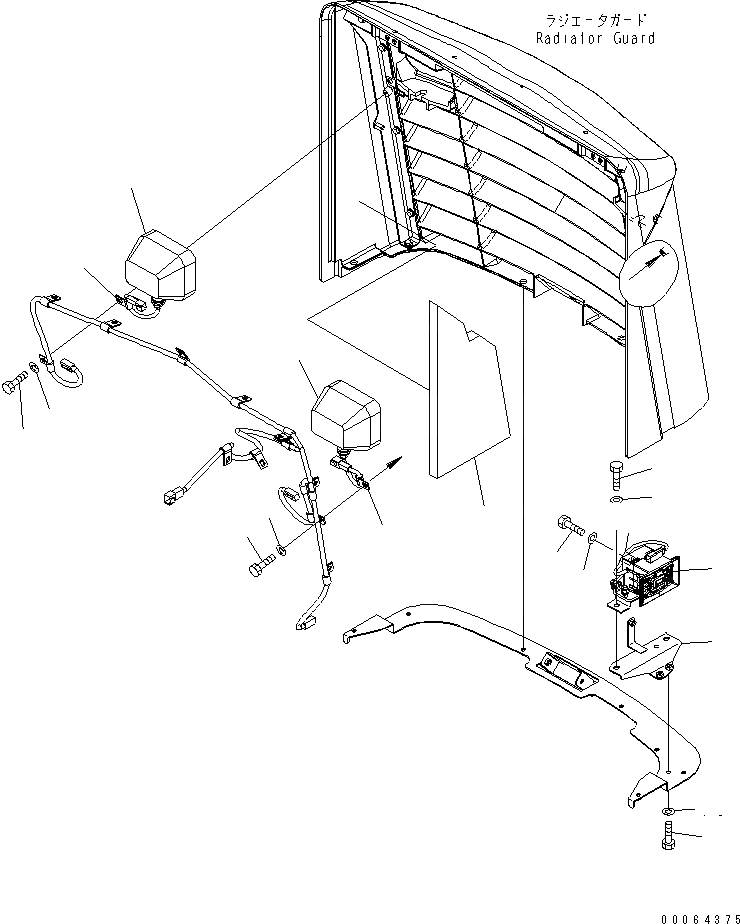 ラジエータガード
Radiator Guard

00064375