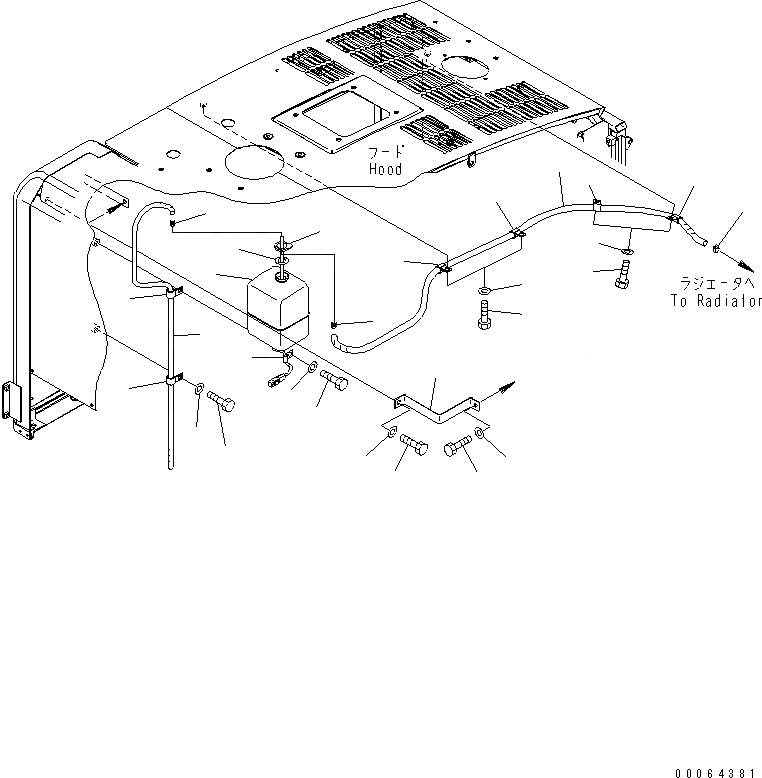 フード
Hood

ラジエータへ
To Radiator

00064381