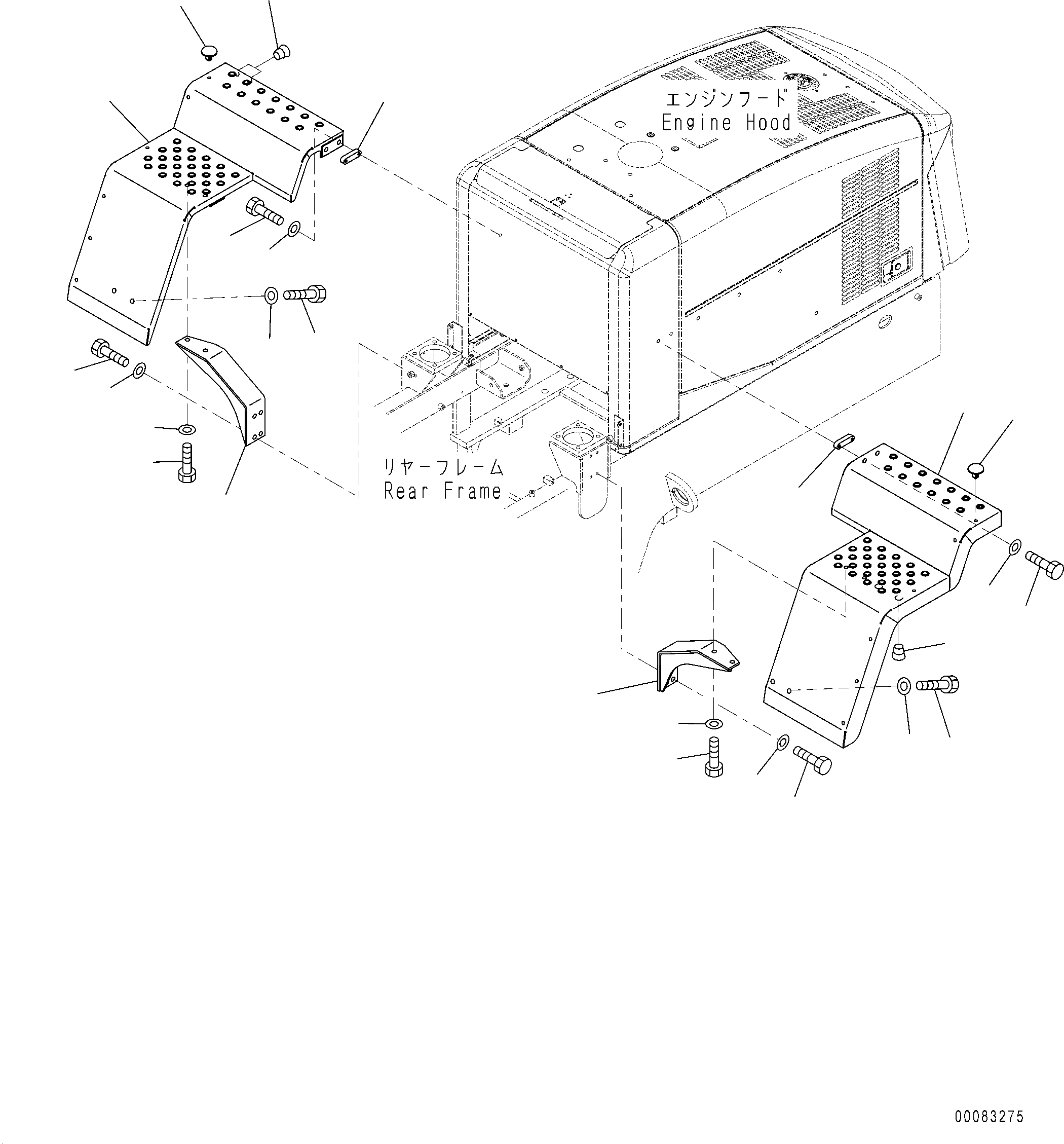 エンジンフード
Engine Hood

リヤーフレーム
Rear Frame

00083275