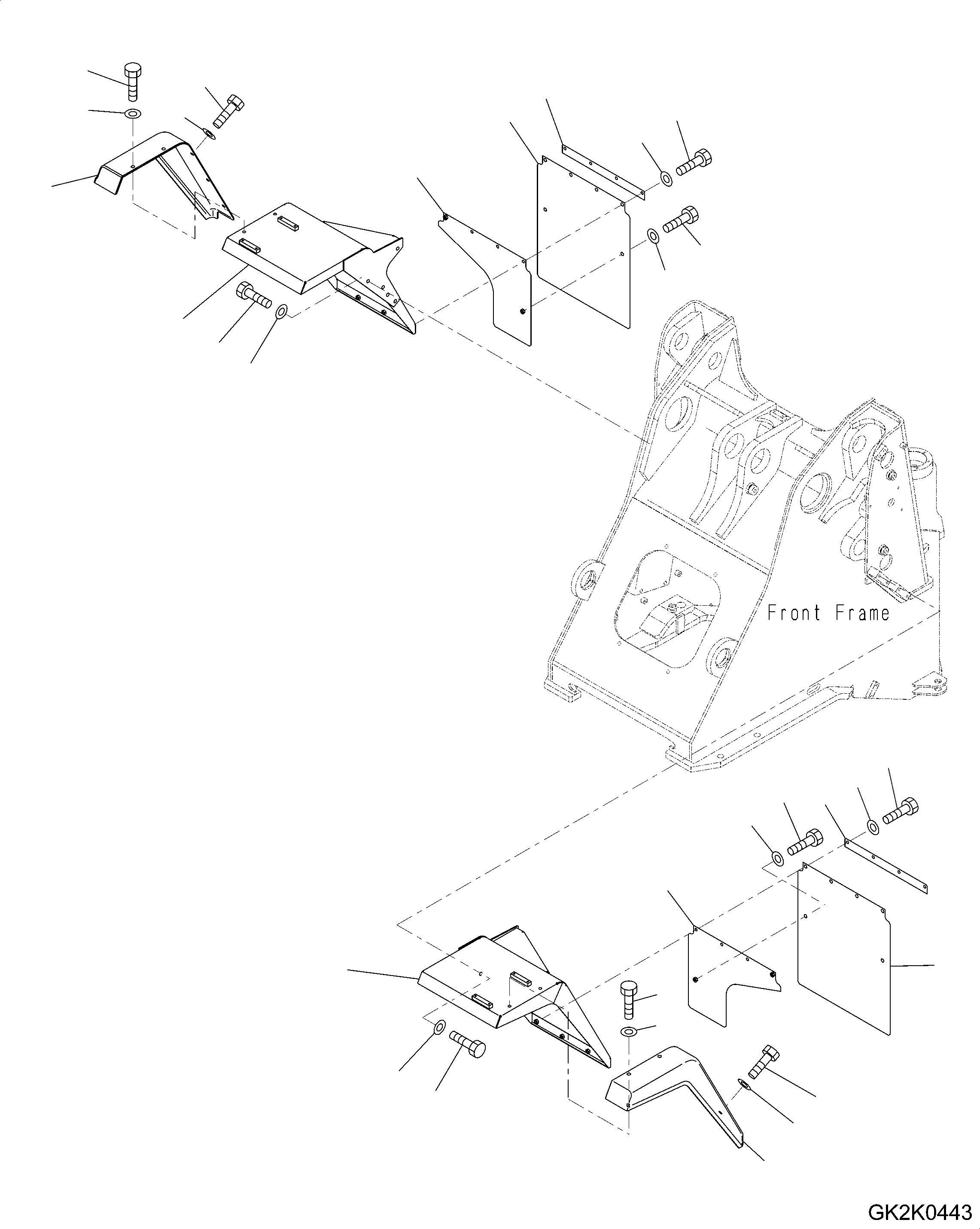 Front Frame

GK2K0443