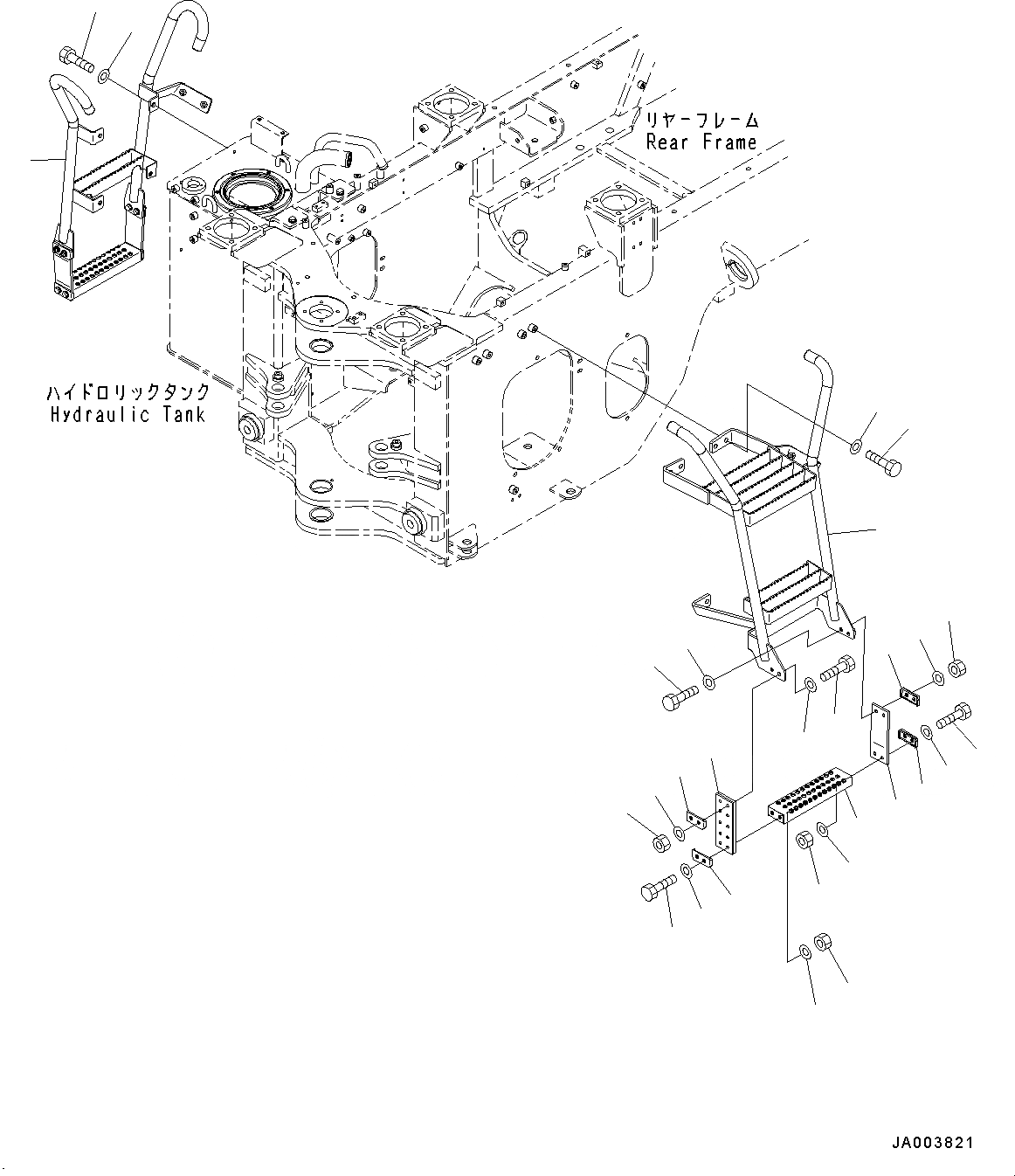 リヤーフレーム
Rear Frame

ハイドロリックタンク
Hydraulic Tank

JA003821