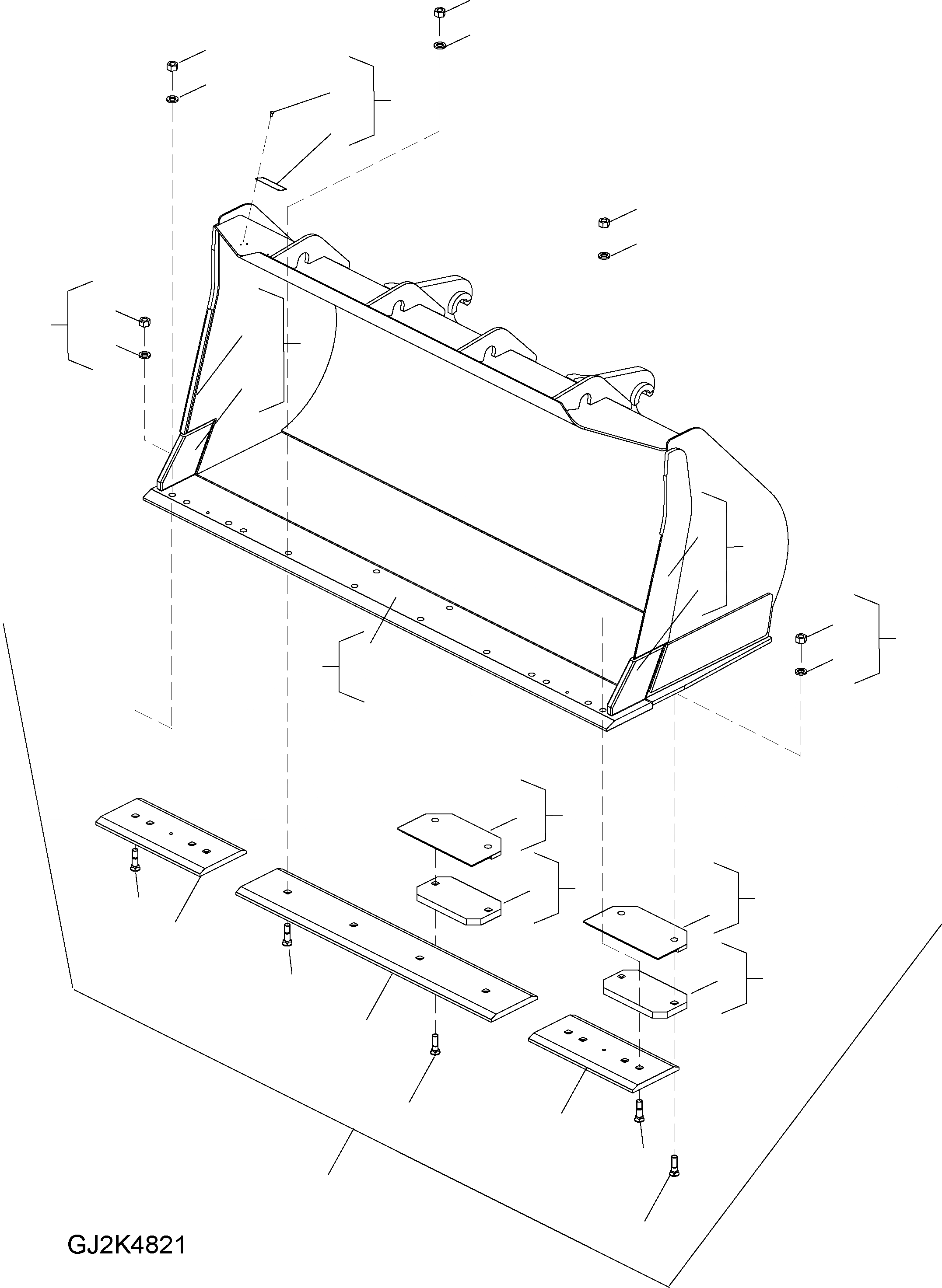 GJ2K4821